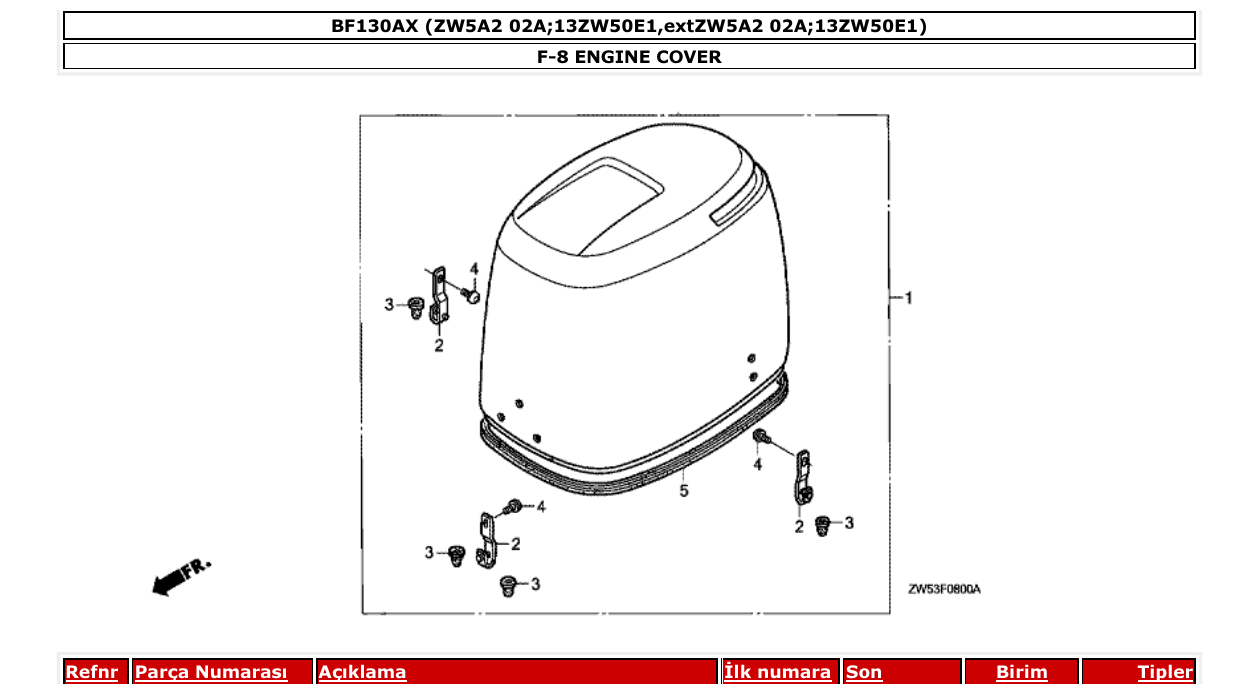 BF130AX (ZW5A2 02A;13ZW50E1,extZW5A2 02A;13ZW50E1)

F-8 ENGINE COVER

4
3
2
1
4
5
4
2
3
3
2
3
FR.
ZW53F0800A

| Refnr | Parça Numarası | Açıklama | İlk numara | Son | Birim | Tipler |
|---|---|---|---|---|---|---|