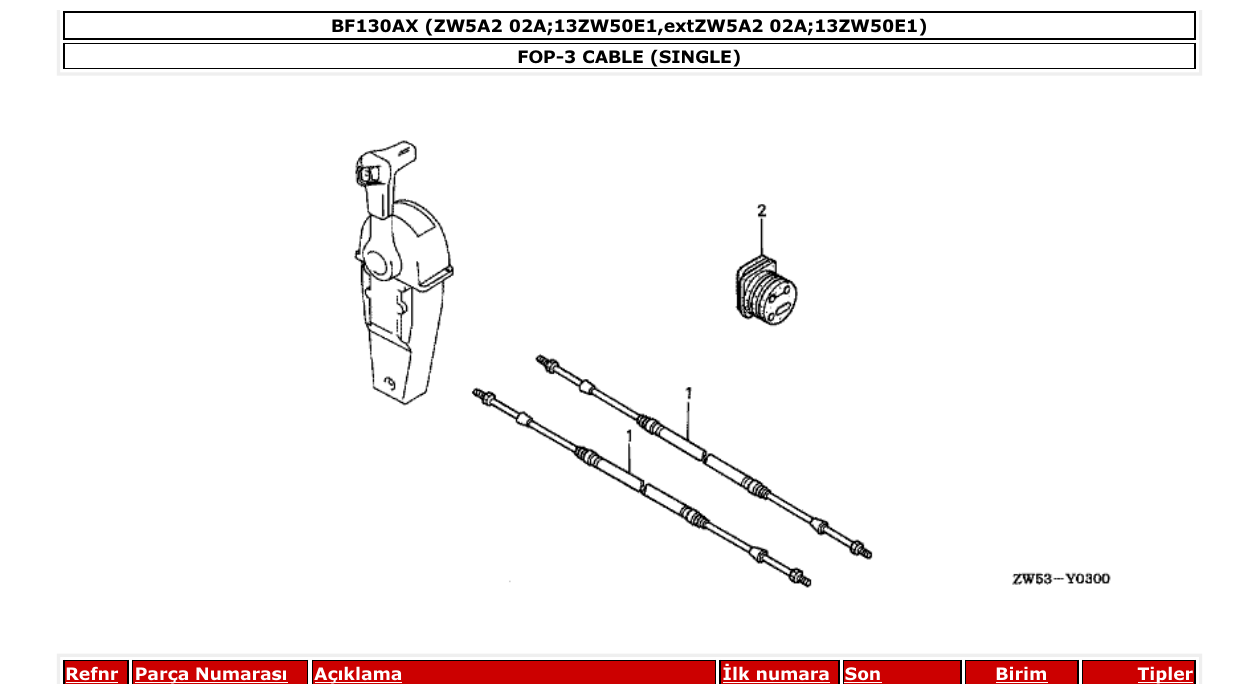 BF130AX (ZW5A2 02A;13ZW50E1,extZW5A2 02A;13ZW50E1)

FOP-3 CABLE (SINGLE)

2

1

1

ZW53—Y0300

| Refnr | Parça Numarası | Açıklama | İlk numara | Son | Birim | Tipler |
|---|---|---|---|---|---|---|