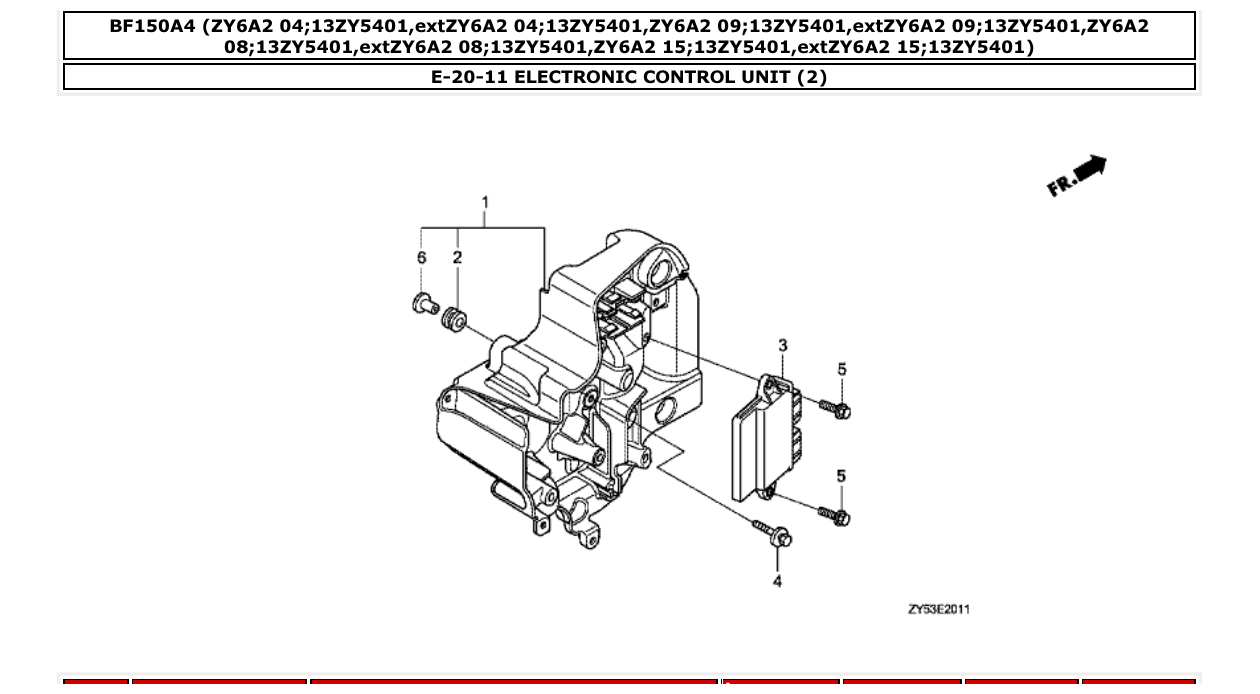 BF150A4 (ZY6A2 04;13ZY5401,extZY6A2 04;13ZY5401,ZY6A2 09;13ZY5401,extZY6A2 09;13ZY5401,ZY6A2 08;13ZY5401,extZY6A2 08;13ZY5401,ZY6A2 15;13ZY5401,extZY6A2 15;13ZY5401)

E-20-11 ELECTRONIC CONTROL UNIT (2)

FR.

1

6

2

3

5

5

4

ZY53E2011