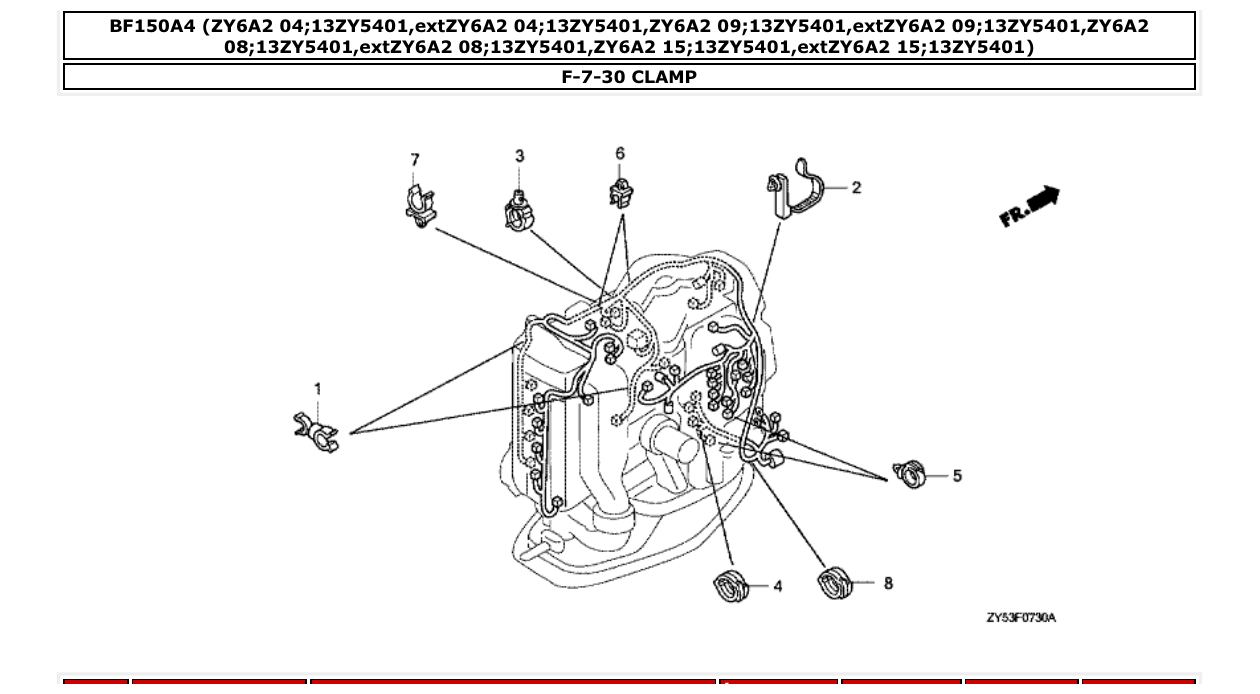 BF150A4 (ZY6A2 04;13ZY5401,extZY6A2 04;13ZY5401,ZY6A2 09;13ZY5401,extZY6A2 09;13ZY5401,ZY6A2 08;13ZY5401,extZY6A2 08;13ZY5401,ZY6A2 15;13ZY5401,extZY6A2 15;13ZY5401)

F-7-30 CLAMP

7
3
6
2
FR.
1
5
4
8
ZY53F0730A