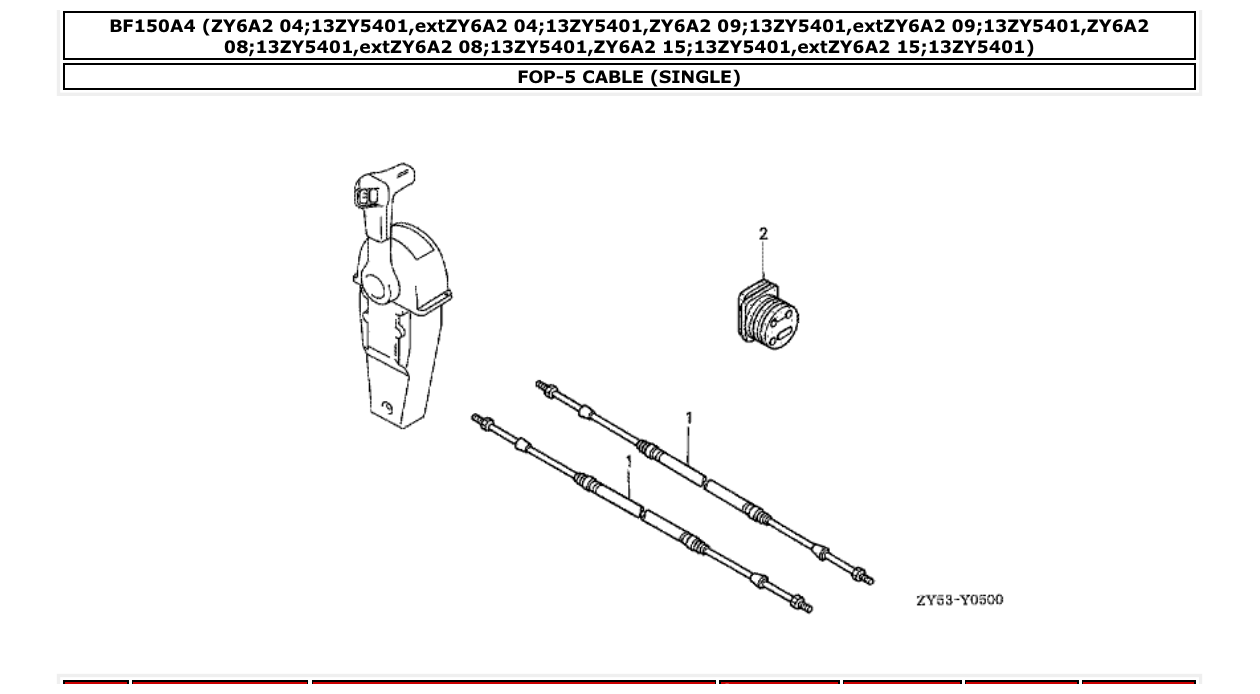 BF150A4 (ZY6A2 04;13ZY5401,extZY6A2 04;13ZY5401,ZY6A2 09;13ZY5401,extZY6A2 09;13ZY5401,ZY6A2 08;13ZY5401,extZY6A2 08;13ZY5401,ZY6A2 15;13ZY5401,extZY6A2 15;13ZY5401)

FOP-5 CABLE (SINGLE)

2

1

1

ZY53-Y0500