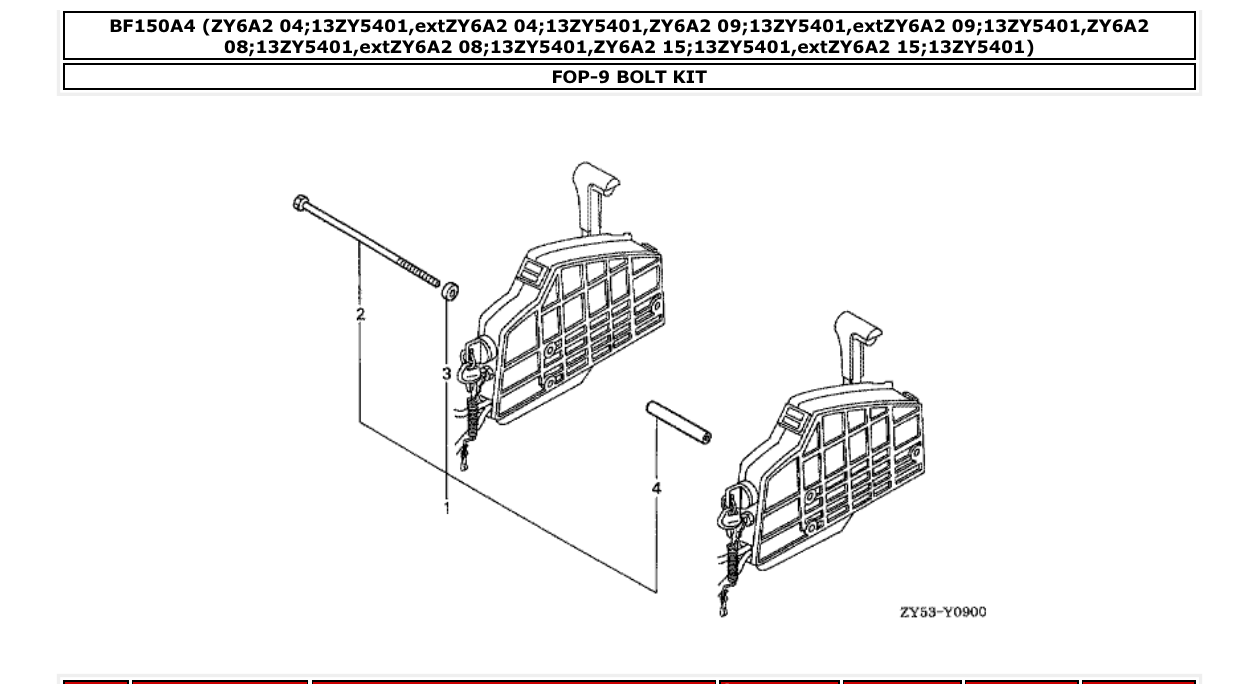 BF150A4 (ZY6A2 04;13ZY5401,extZY6A2 04;13ZY5401,ZY6A2 09;13ZY5401,extZY6A2 09;13ZY5401,ZY6A2 08;13ZY5401,extZY6A2 08;13ZY5401,ZY6A2 15;13ZY5401,extZY6A2 15;13ZY5401)

FOP-9 BOLT KIT

2
3
1
4

ZY53-Y0900