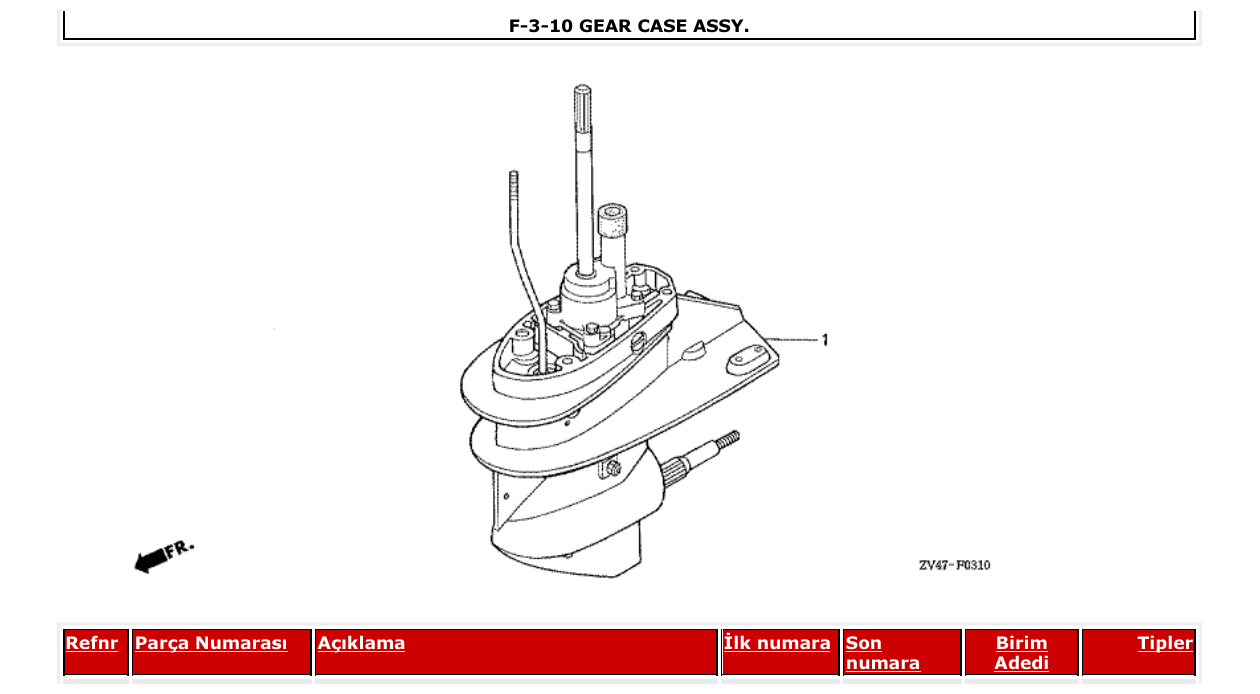 F-3-10 GEAR CASE ASSY.

1

FR.

ZV47-F0310

| Refnr | Parça Numarası | Açıklama | İlk numara | Son numara | Birim Adedi | Tipler |
|---|---|---|---|---|---|---|