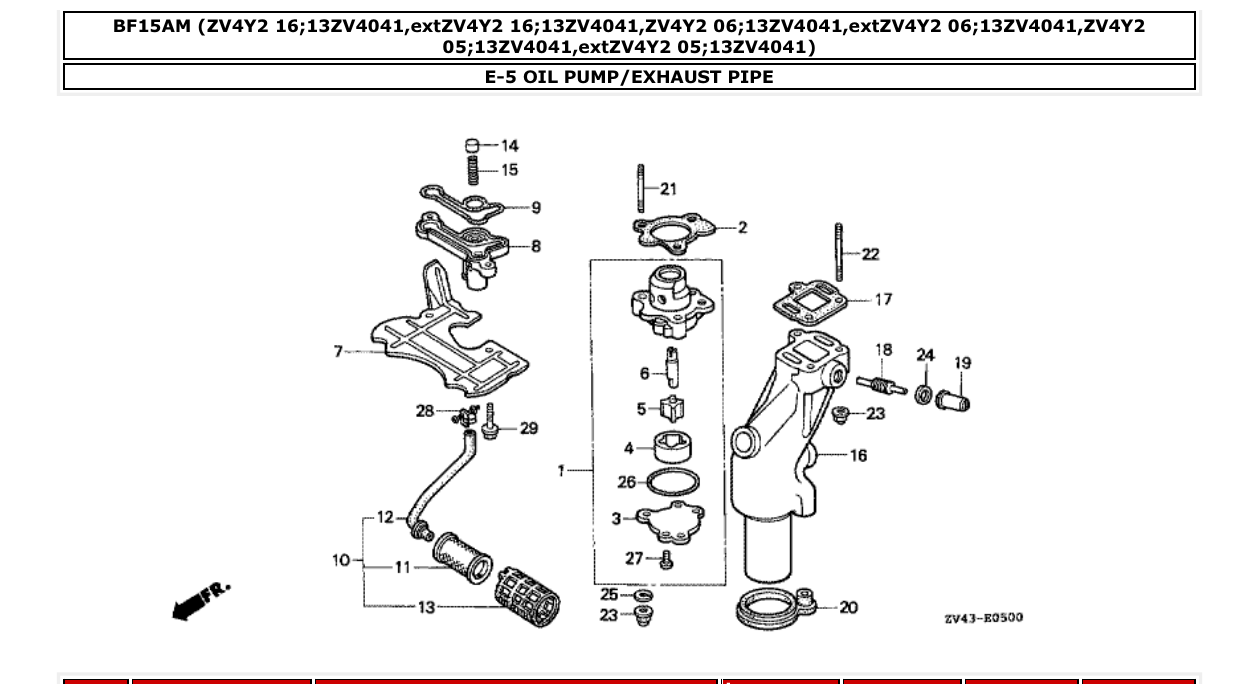 BF15AM (ZV4Y2 16;13ZV4041,extZV4Y2 16;13ZV4041,ZV4Y2 06;13ZV4041,extZV4Y2 06;13ZV4041,ZV4Y2 05;13ZV4041,extZV4Y2 05;13ZV4041)

E-5 OIL PUMP/EXHAUST PIPE

14
15
9
8
7
28
29
12
10
11
13
FR.
21
2
1
6
5
4
26
3
27
25
23
22
17
18
24
19
23
16
20
ZV43-E0500