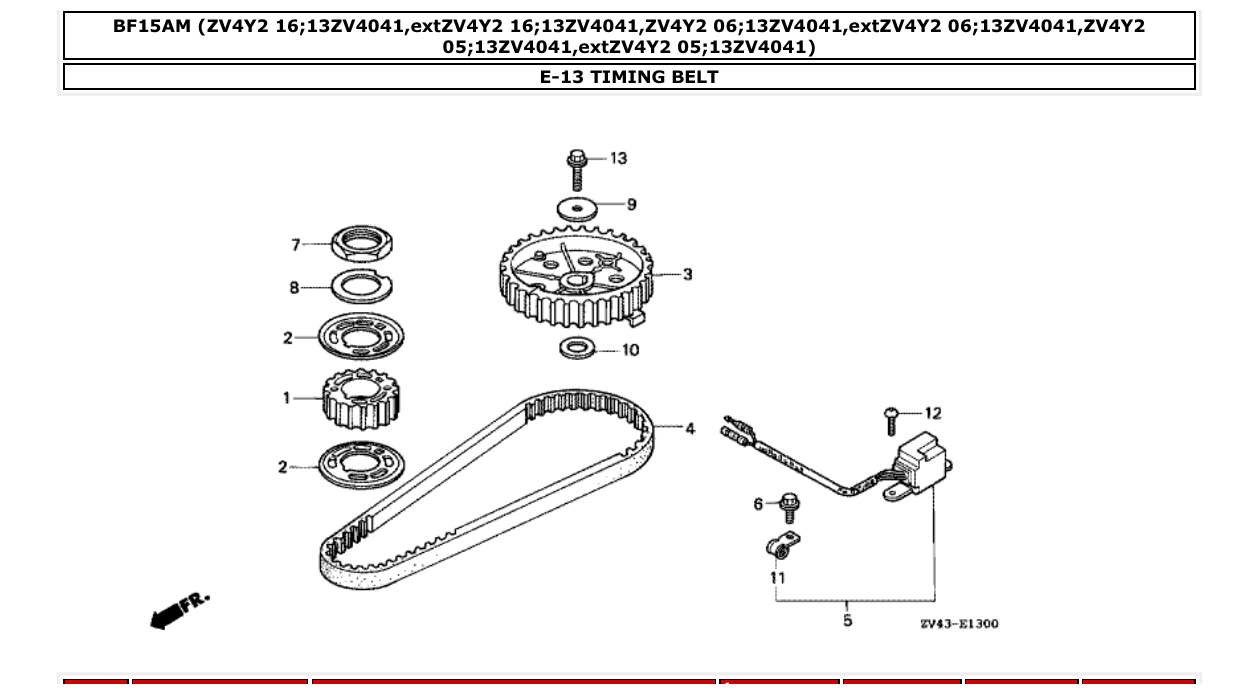 BF15AM (ZV4Y2 16;13ZV4041,extZV4Y2 16;13ZV4041,ZV4Y2 06;13ZV4041,extZV4Y2 06;13ZV4041,ZV4Y2 05;13ZV4041,extZV4Y2 05;13ZV4041)

E-13 TIMING BELT

13
9
7
3
8
2
10
1
4
12
2
6
11
5
FR.
ZV43-E1300