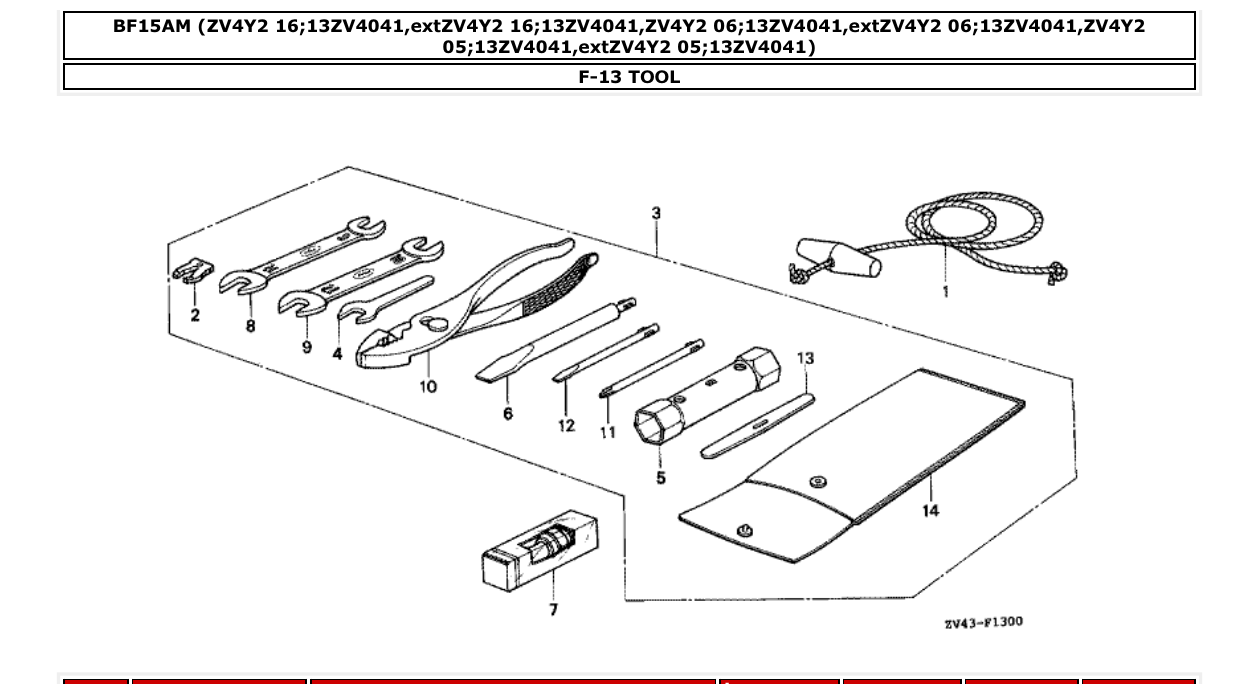 BF15AM (ZV4Y2 16;13ZV4041,extZV4Y2 16;13ZV4041,ZV4Y2 06;13ZV4041,extZV4Y2 06;13ZV4041,ZV4Y2 05;13ZV4041,extZV4Y2 05;13ZV4041)

F-13 TOOL

3
1
2
8
9
4
10
6
12
11
13
5
14
7

ZV43-F1300