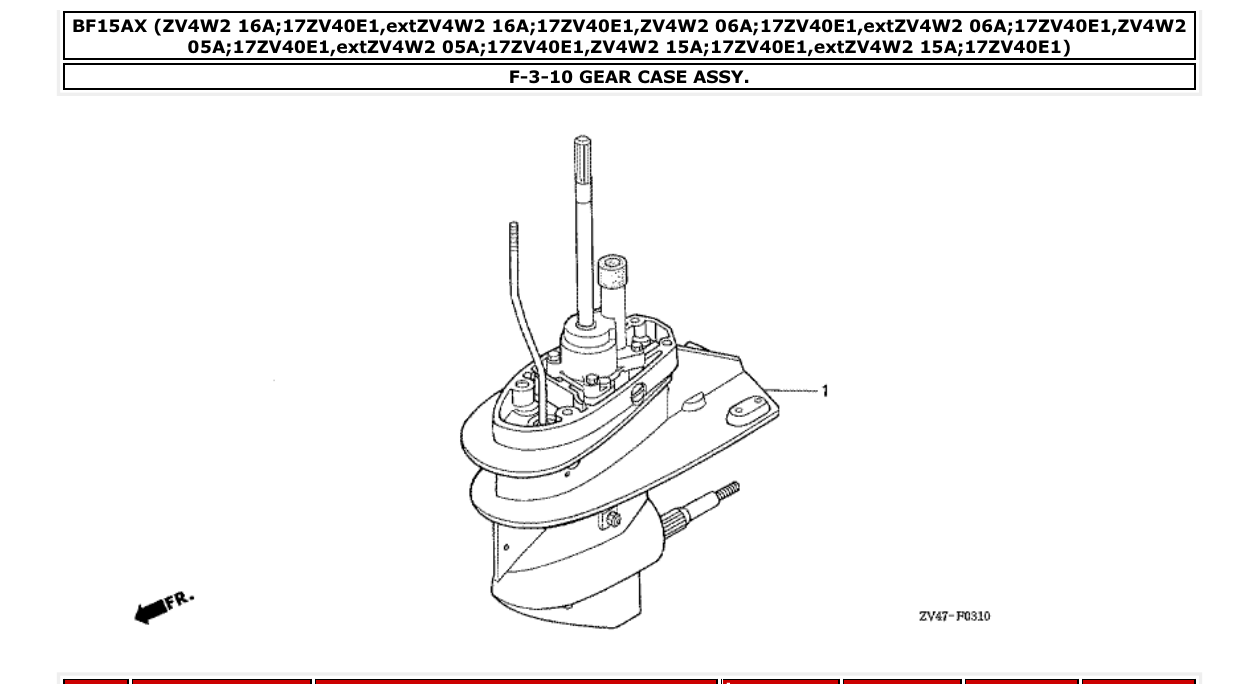 BF15AX (ZV4W2 16A;17ZV40E1,extZV4W2 16A;17ZV40E1,ZV4W2 06A;17ZV40E1,extZV4W2 06A;17ZV40E1,ZV4W2 05A;17ZV40E1,extZV4W2 05A;17ZV40E1,ZV4W2 15A;17ZV40E1,extZV4W2 15A;17ZV40E1)

F-3-10 GEAR CASE ASSY.

1

FR.

ZV47-F0310