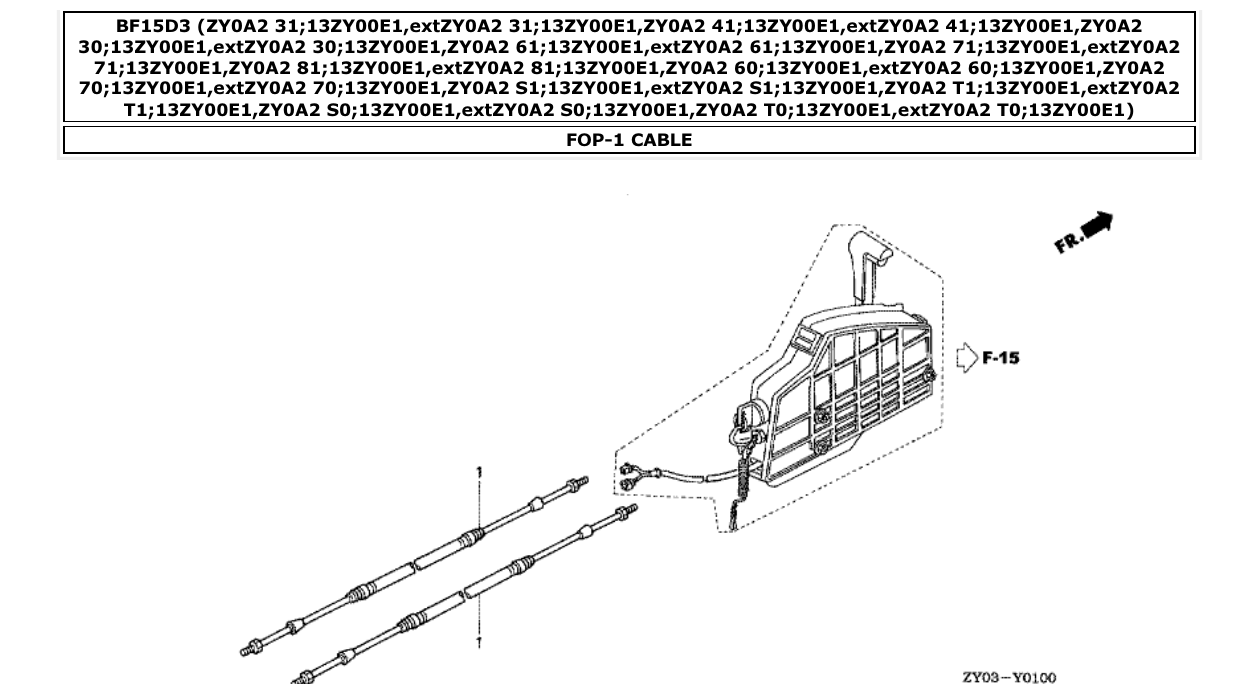 BF15D3 (ZY0A2 31;13ZY00E1,extZY0A2 31;13ZY00E1,ZY0A2 41;13ZY00E1,extZY0A2 41;13ZY00E1,ZY0A2 30;13ZY00E1,extZY0A2 30;13ZY00E1,ZY0A2 61;13ZY00E1,extZY0A2 61;13ZY00E1,ZY0A2 71;13ZY00E1,extZY0A2 71;13ZY00E1,ZY0A2 81;13ZY00E1,extZY0A2 81;13ZY00E1,ZY0A2 60;13ZY00E1,extZY0A2 60;13ZY00E1,ZY0A2 70;13ZY00E1,extZY0A2 70;13ZY00E1,ZY0A2 S1;13ZY00E1,extZY0A2 S1;13ZY00E1,ZY0A2 T1;13ZY00E1,extZY0A2 T1;13ZY00E1,ZY0A2 S0;13ZY00E1,extZY0A2 S0;13ZY00E1,ZY0A2 T0;13ZY00E1,extZY0A2 T0;13ZY00E1)

FOP-1 CABLE

FR.

F-15

1

1

ZY03-Y0100