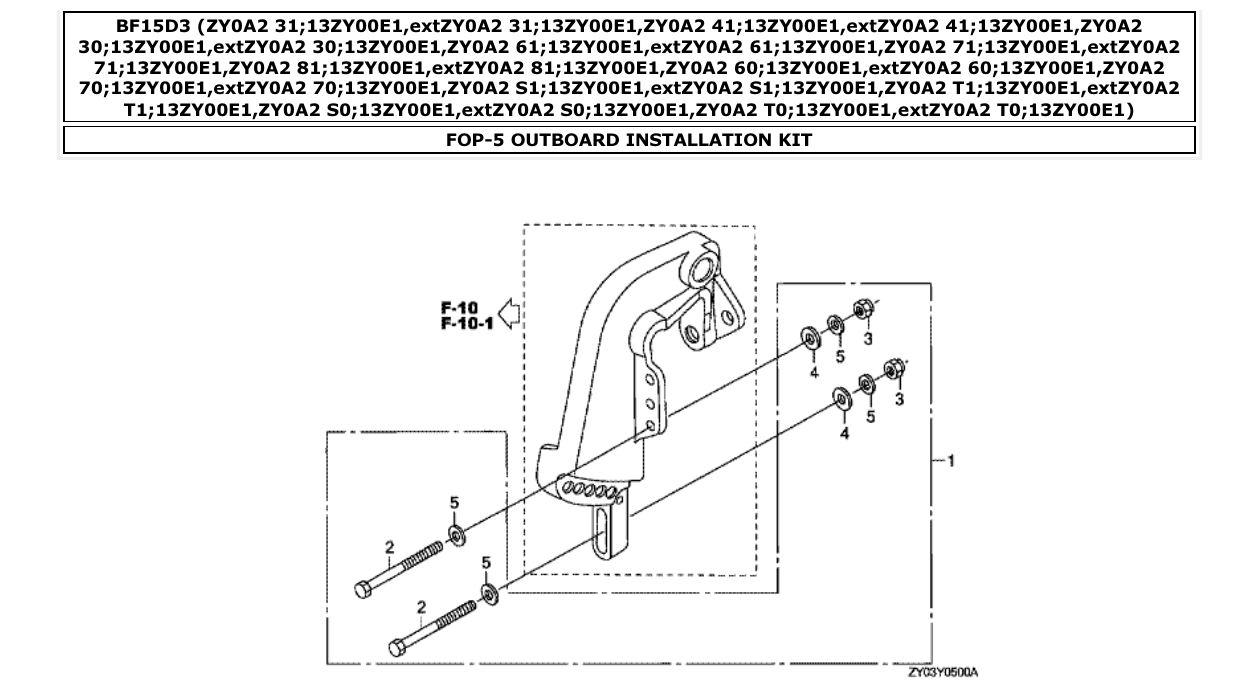 BF15D3 (ZY0A2 31;13ZY00E1,extZY0A2 31;13ZY00E1,ZY0A2 41;13ZY00E1,extZY0A2 41;13ZY00E1,ZY0A2 30;13ZY00E1,extZY0A2 30;13ZY00E1,ZY0A2 61;13ZY00E1,extZY0A2 61;13ZY00E1,ZY0A2 71;13ZY00E1,extZY0A2 71;13ZY00E1,ZY0A2 81;13ZY00E1,extZY0A2 81;13ZY00E1,ZY0A2 60;13ZY00E1,extZY0A2 60;13ZY00E1,ZY0A2 70;13ZY00E1,extZY0A2 70;13ZY00E1,ZY0A2 S1;13ZY00E1,extZY0A2 S1;13ZY00E1,ZY0A2 T1;13ZY00E1,extZY0A2 T1;13ZY00E1,ZY0A2 S0;13ZY00E1,extZY0A2 S0;13ZY00E1,ZY0A2 T0;13ZY00E1,extZY0A2 T0;13ZY00E1)

FOP-5 OUTBOARD INSTALLATION KIT

F-10
F-10-1

3
5
4
3
5
4
1
5
2
5
2

ZY03Y0500A