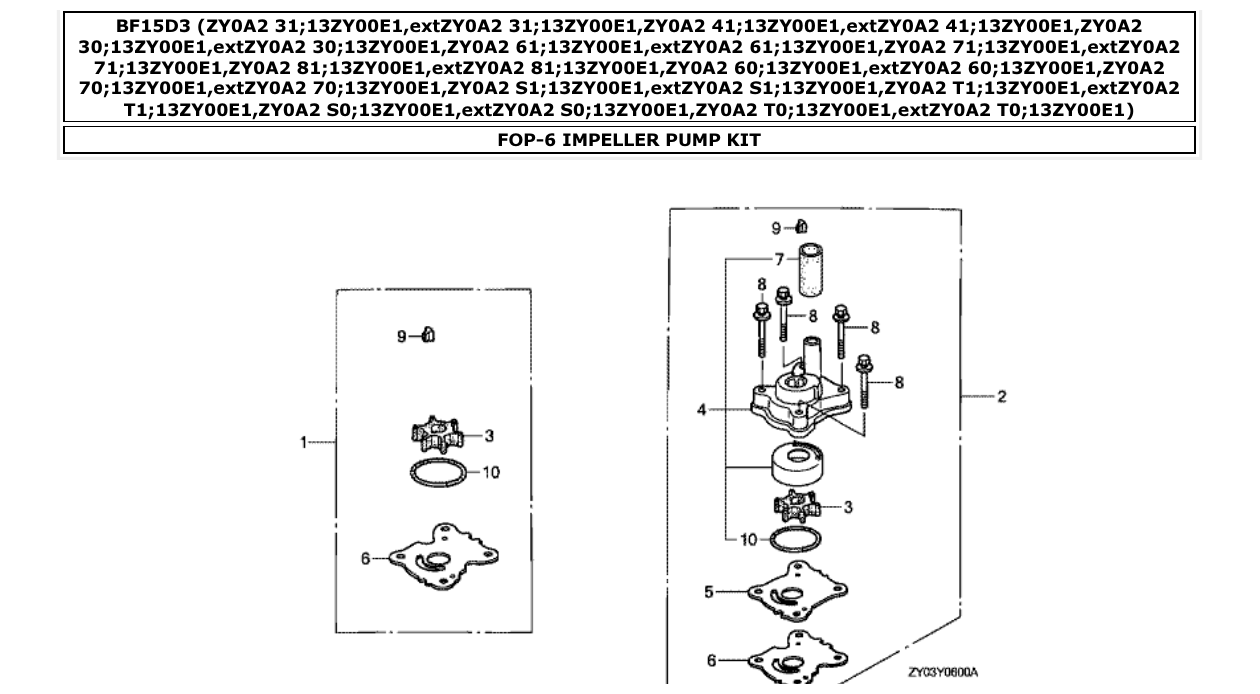 BF15D3 (ZY0A2 31;13ZY00E1,extZY0A2 31;13ZY00E1,ZY0A2 41;13ZY00E1,extZY0A2 41;13ZY00E1,ZY0A2 30;13ZY00E1,extZY0A2 30;13ZY00E1,ZY0A2 61;13ZY00E1,extZY0A2 61;13ZY00E1,ZY0A2 71;13ZY00E1,extZY0A2 71;13ZY00E1,ZY0A2 81;13ZY00E1,extZY0A2 81;13ZY00E1,ZY0A2 60;13ZY00E1,extZY0A2 60;13ZY00E1,ZY0A2 70;13ZY00E1,extZY0A2 70;13ZY00E1,ZY0A2 S1;13ZY00E1,extZY0A2 S1;13ZY00E1,ZY0A2 T1;13ZY00E1,extZY0A2 T1;13ZY00E1,ZY0A2 S0;13ZY00E1,extZY0A2 S0;13ZY00E1,ZY0A2 T0;13ZY00E1,extZY0A2 T0;13ZY00E1)

FOP-6 IMPELLER PUMP KIT

9
1
3
10
6

9
7
8
8
8
8
4
2
3
10
5
6
ZY03Y0600A