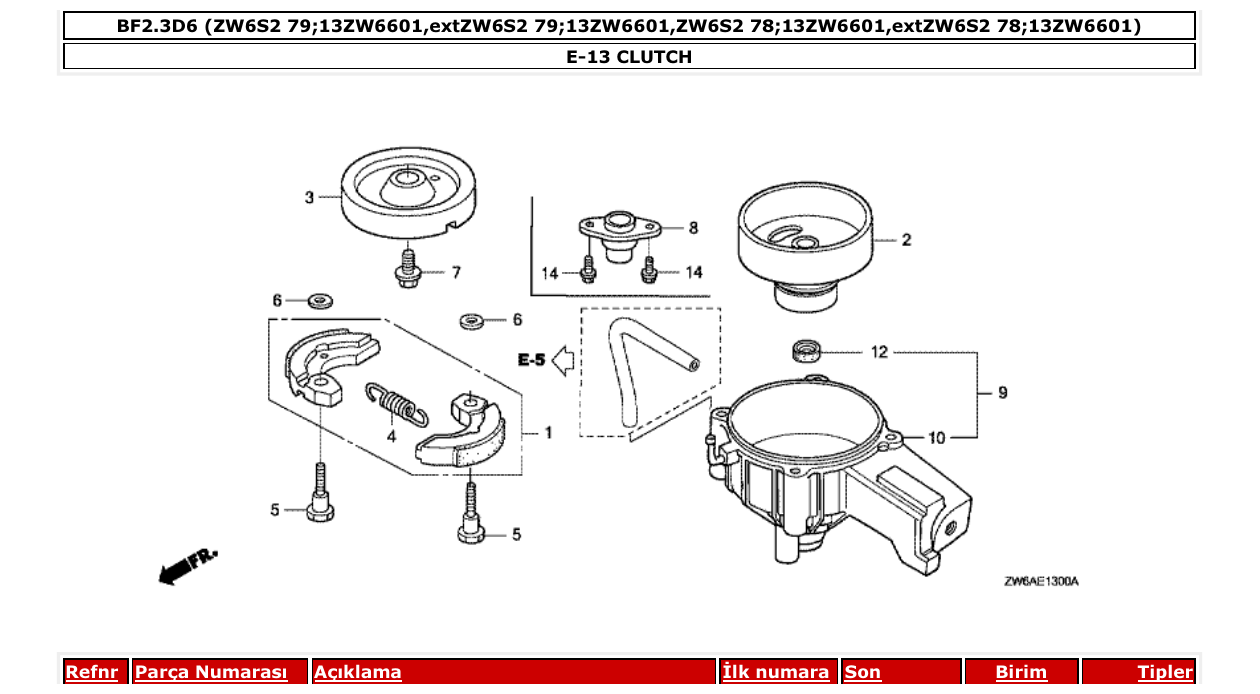 BF2.3D6 (ZW6S2 79;13ZW6601,extZW6S2 79;13ZW6601,ZW6S2 78;13ZW6601,extZW6S2 78;13ZW6601)

E-13 CLUTCH

3
7
6
6
8
14
14
2
E-5
12
9
10
4
1
5
5
FR.
ZW6AE1300A

| Refnr | Parça Numarası | Açıklama | İlk numara | Son | Birim | Tipler |
|---|---|---|---|---|---|---|