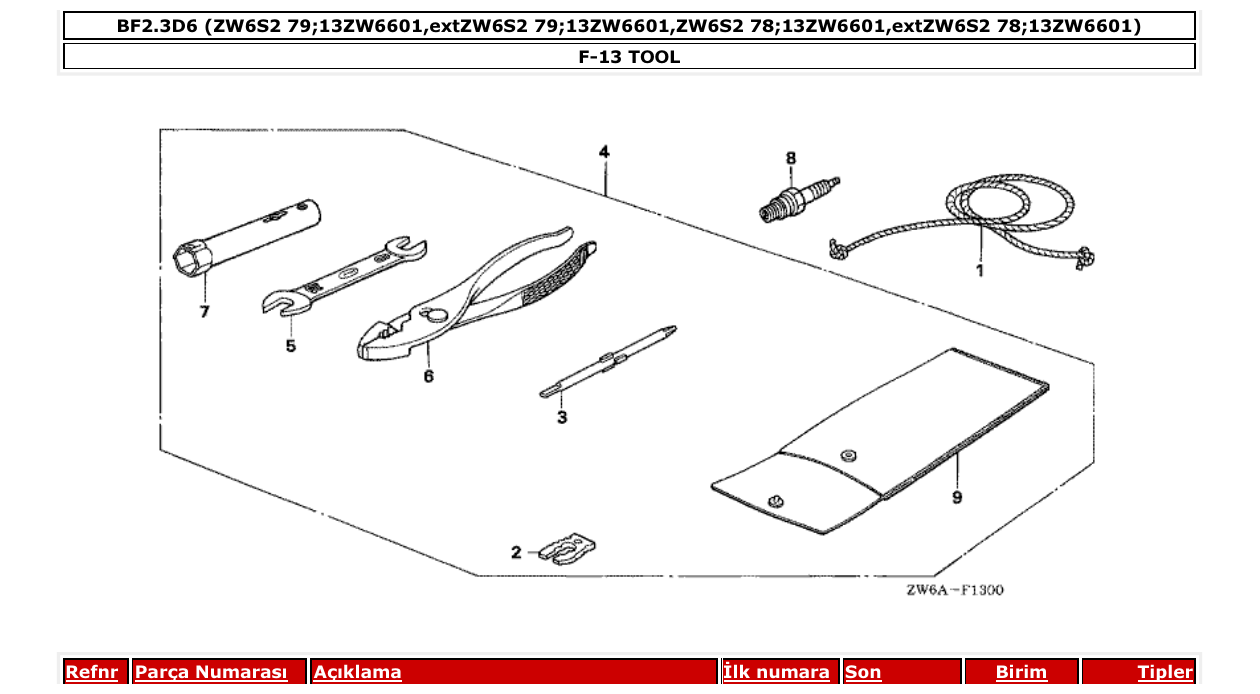 BF2.3D6 (ZW6S2 79;13ZW6601,extZW6S2 79;13ZW6601,ZW6S2 78;13ZW6601,extZW6S2 78;13ZW6601)

F-13 TOOL

4
8
1
7
5
6
3
9
2

ZW6A-F1300

| Refnr | Parça Numarası | Açıklama | İlk numara | Son | Birim | Tipler |
|---|---|---|---|---|---|---|