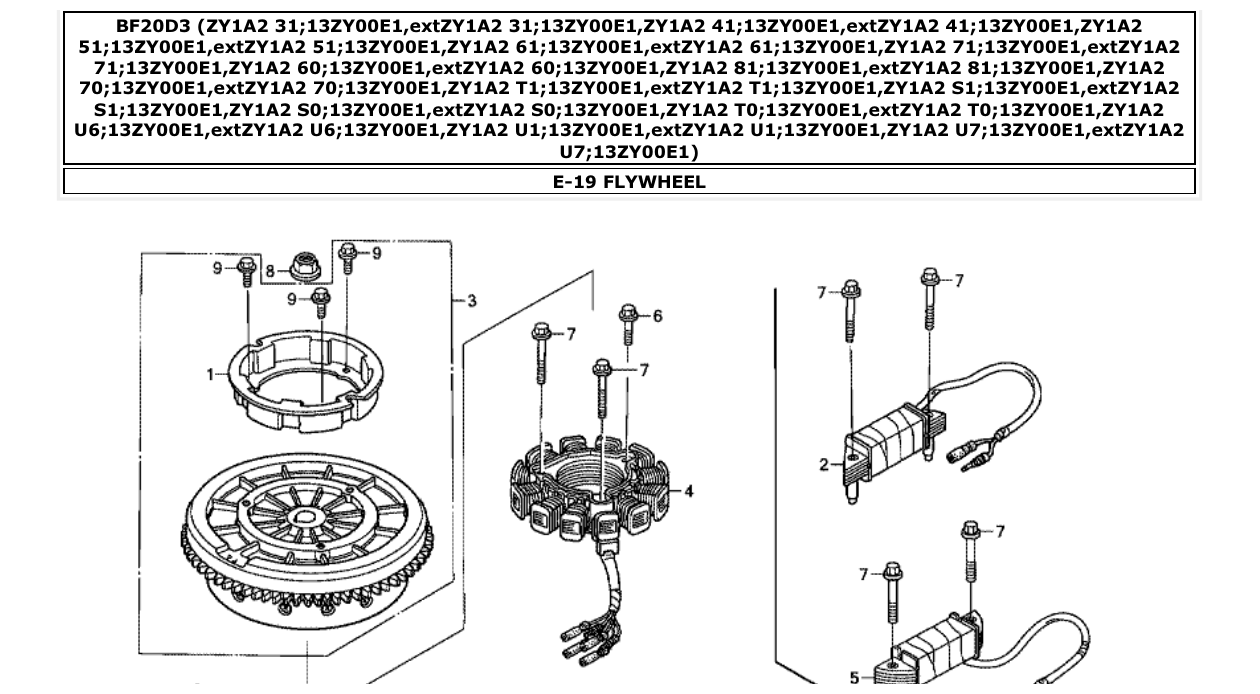 BF20D3 (ZY1A2 31;13ZY00E1,extZY1A2 31;13ZY00E1,ZY1A2 41;13ZY00E1,extZY1A2 41;13ZY00E1,ZY1A2 51;13ZY00E1,extZY1A2 51;13ZY00E1,ZY1A2 61;13ZY00E1,extZY1A2 61;13ZY00E1,ZY1A2 71;13ZY00E1,extZY1A2 71;13ZY00E1,ZY1A2 60;13ZY00E1,extZY1A2 60;13ZY00E1,ZY1A2 81;13ZY00E1,extZY1A2 81;13ZY00E1,ZY1A2 70;13ZY00E1,extZY1A2 70;13ZY00E1,ZY1A2 T1;13ZY00E1,extZY1A2 T1;13ZY00E1,ZY1A2 S1;13ZY00E1,extZY1A2 S1;13ZY00E1,ZY1A2 S0;13ZY00E1,extZY1A2 S0;13ZY00E1,ZY1A2 T0;13ZY00E1,extZY1A2 T0;13ZY00E1,ZY1A2 U6;13ZY00E1,extZY1A2 U6;13ZY00E1,ZY1A2 U1;13ZY00E1,extZY1A2 U1;13ZY00E1,ZY1A2 U7;13ZY00E1,extZY1A2 U7;13ZY00E1)

E-19 FLYWHEEL

9
8
9
9
3
1
7
6
7
4
7
7
2
7
7
5