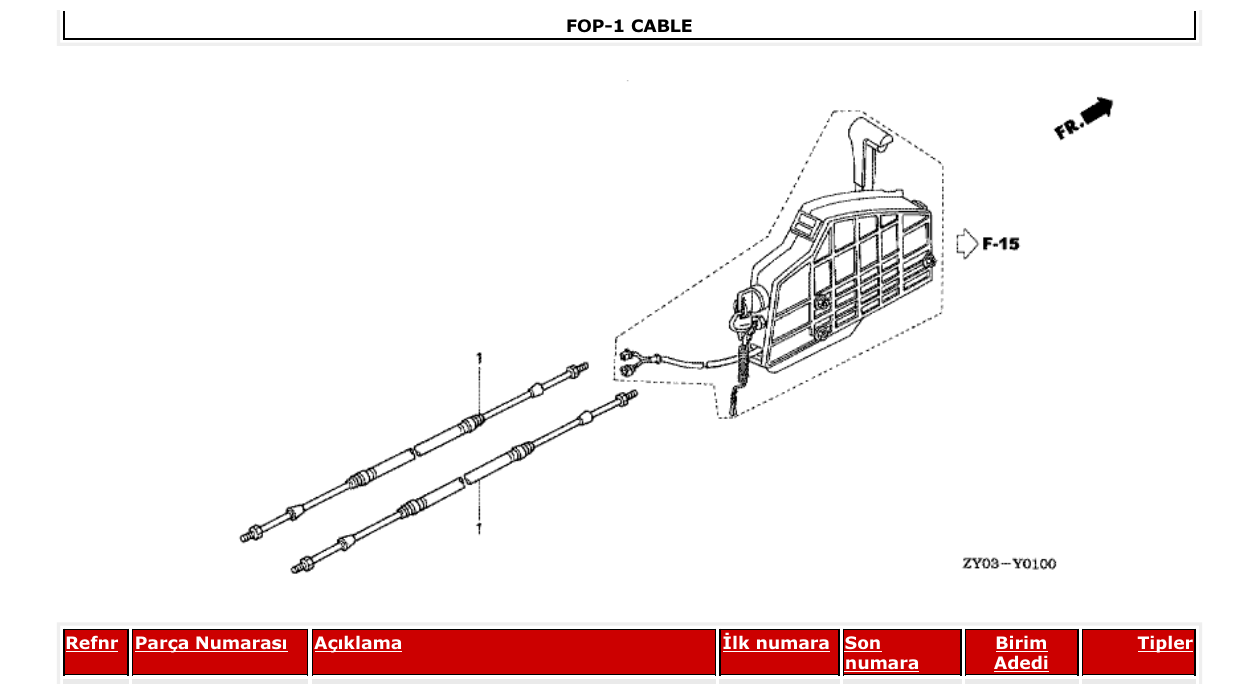 FOP-1 CABLE

FR.

F-15

1

1

ZY03-Y0100

| Refnr | Parça Numarası | Açıklama | İlk numara | Son numara | Birim Adedi | Tipler |
|---|---|---|---|---|---|---|