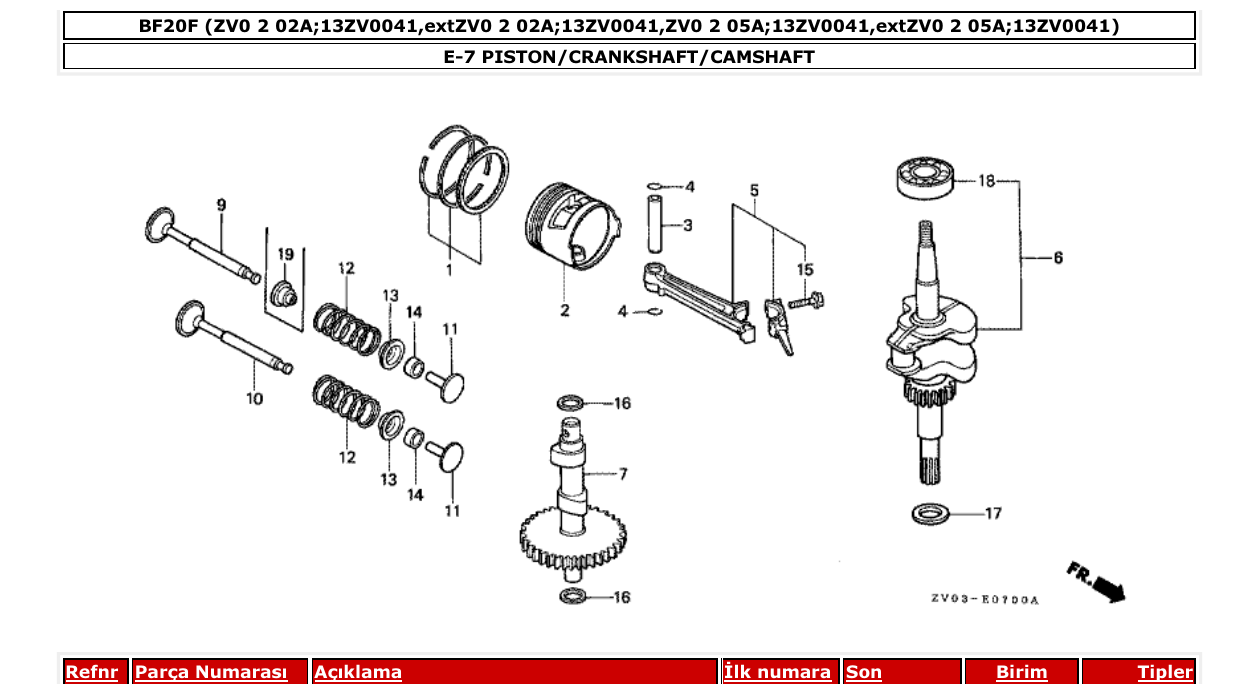 BF20F (ZV0 2 02A;13ZV0041,extZV0 2 02A;13ZV0041,ZV0 2 05A;13ZV0041,extZV0 2 05A;13ZV0041)

E-7 PISTON/CRANKSHAFT/CAMSHAFT

9
19
12
13
14
11
10
12
13
14
11
1
2
4
3
4
5
15
16
7
16
18
6
17
FR.
ZV03-E0700A

| Refnr | Parça Numarası | Açıklama | İlk numara | Son | Birim | Tipler |
|---|---|---|---|---|---|---|