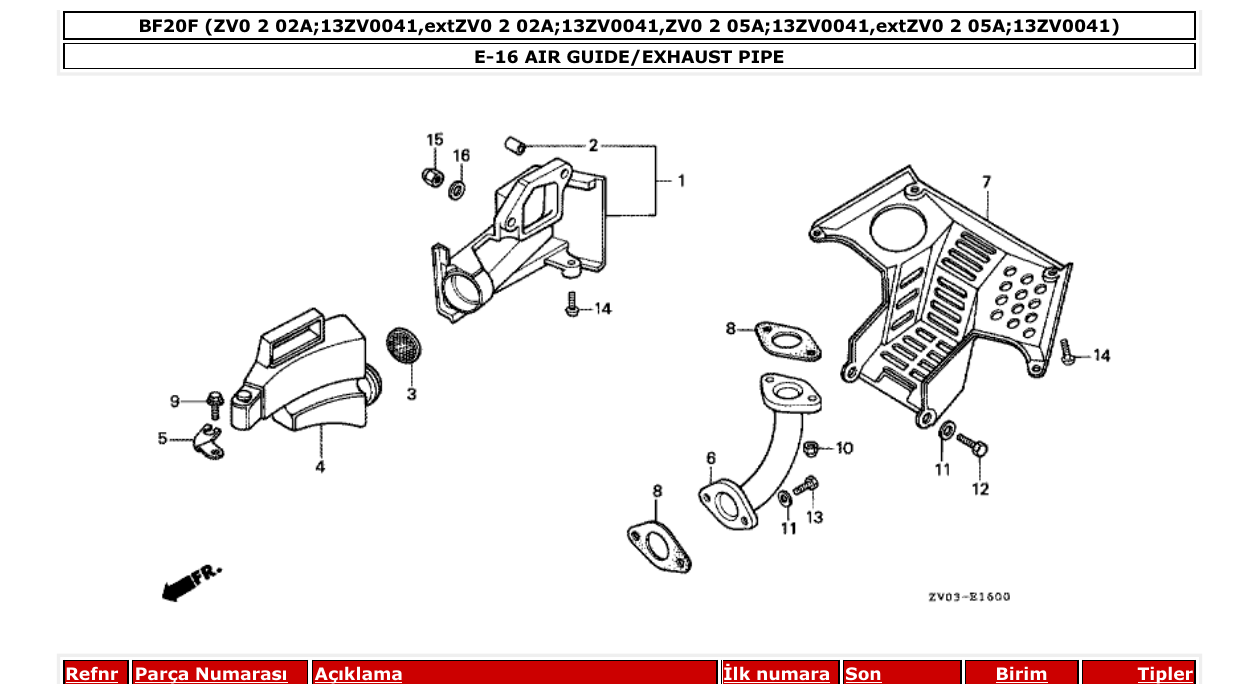 BF20F (ZV0 2 02A;13ZV0041,extZV0 2 02A;13ZV0041,ZV0 2 05A;13ZV0041,extZV0 2 05A;13ZV0041)

E-16 AIR GUIDE/EXHAUST PIPE

15
16
2
1
7
14
8
14
3
9
5
4
6
10
11
12
8
11
13
FR.
ZV03-E1600

| Refnr | Parça Numarası | Açıklama | İlk numara | Son | Birim | Tipler |
|---|---|---|---|---|---|---|