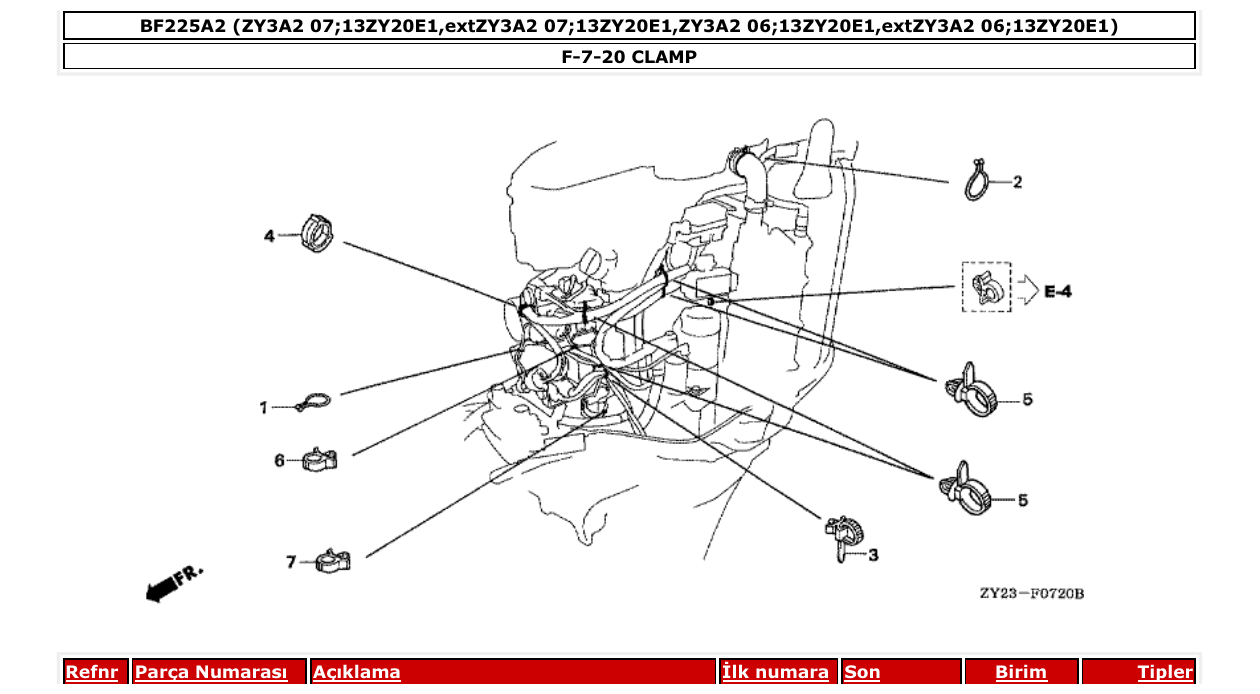 BF225A2 (ZY3A2 07;13ZY20E1,extZY3A2 07;13ZY20E1,ZY3A2 06;13ZY20E1,extZY3A2 06;13ZY20E1)

F-7-20 CLAMP

4
2
E-4
1
5
6
5
7
3
FR.
ZY23-F0720B

| Refnr | Parça Numarası | Açıklama | İlk numara | Son | Birim | Tipler |
|---|---|---|---|---|---|---|