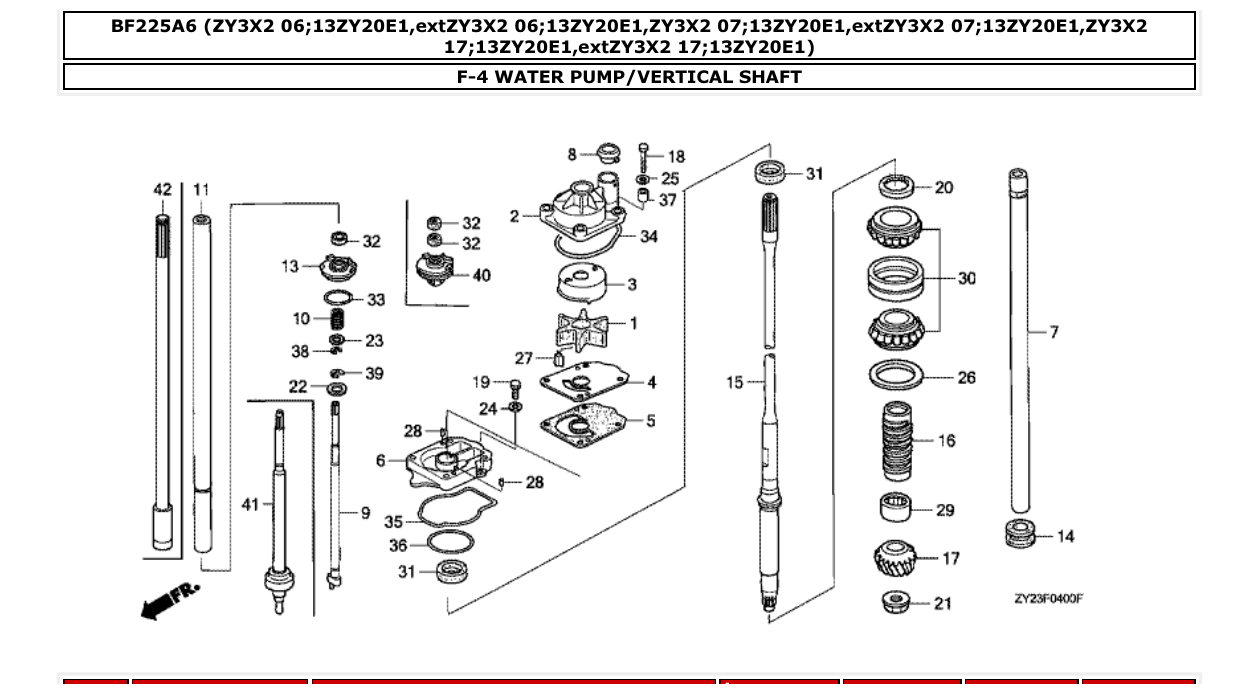 BF225A6 (ZY3X2 06;13ZY20E1,extZY3X2 06;13ZY20E1,ZY3X2 07;13ZY20E1,extZY3X2 07;13ZY20E1,ZY3X2 17;13ZY20E1,extZY3X2 17;13ZY20E1)

F-4 WATER PUMP/VERTICAL SHAFT

42
11
32
13
33
10
23
38
39
22
41
9
FR.
32
32
40
8
18
25
37
2
34
3
1
27
4
19
24
5
28
6
28
35
36
31
31
15
20
30
26
16
29
17
21
7
14
ZY23F0400F