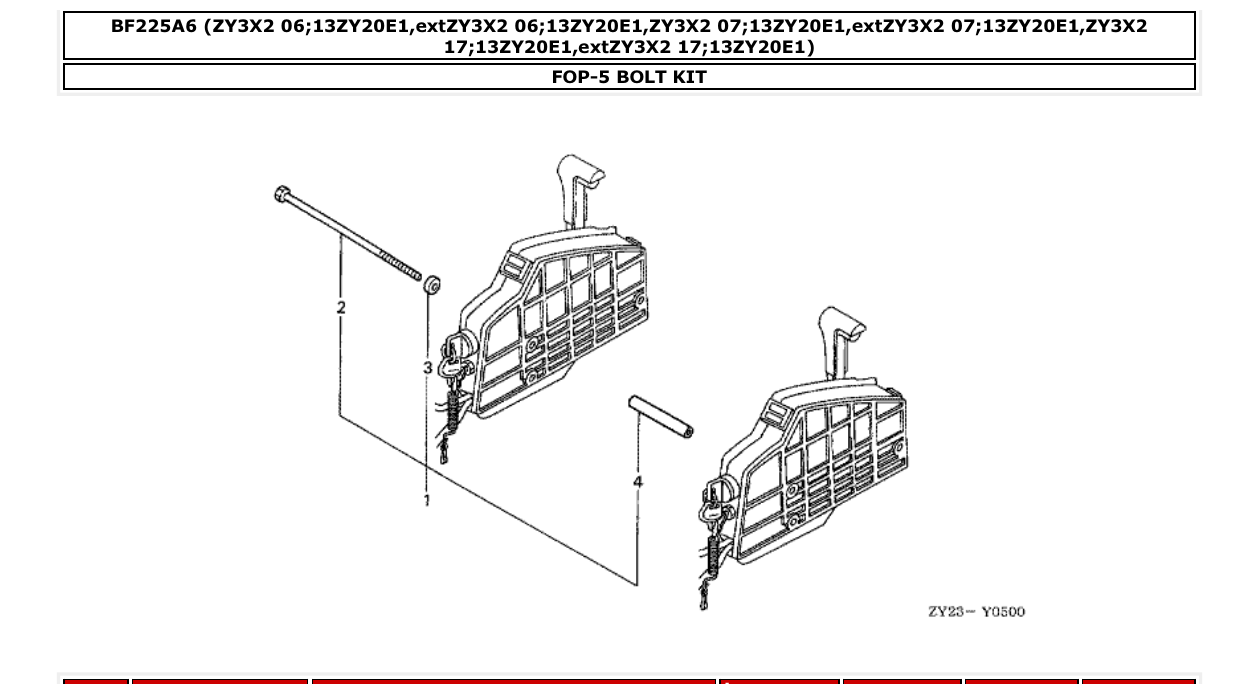 BF225A6 (ZY3X2 06;13ZY20E1,extZY3X2 06;13ZY20E1,ZY3X2 07;13ZY20E1,extZY3X2 07;13ZY20E1,ZY3X2 17;13ZY20E1,extZY3X2 17;13ZY20E1)

FOP-5 BOLT KIT

2
3
1
4

ZY23- Y0500