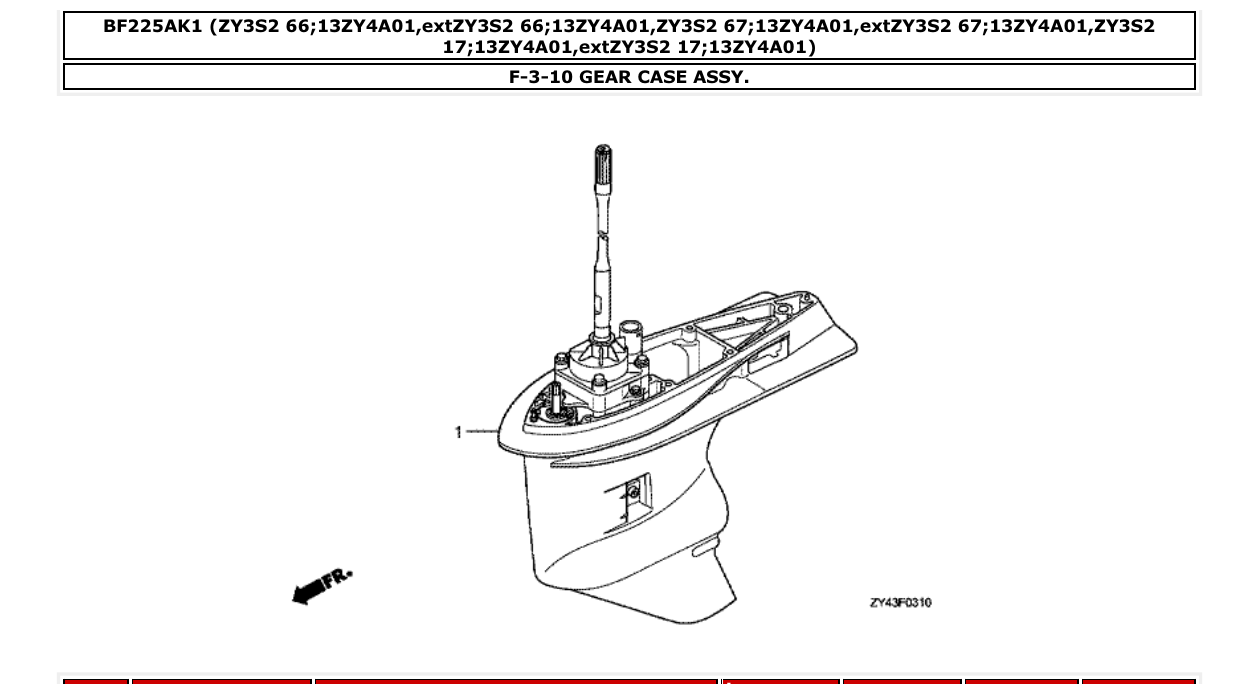 BF225AK1 (ZY3S2 66;13ZY4A01,extZY3S2 66;13ZY4A01,ZY3S2 67;13ZY4A01,extZY3S2 67;13ZY4A01,ZY3S2 17;13ZY4A01,extZY3S2 17;13ZY4A01)

F-3-10 GEAR CASE ASSY.

1

FR.

ZY43F0310