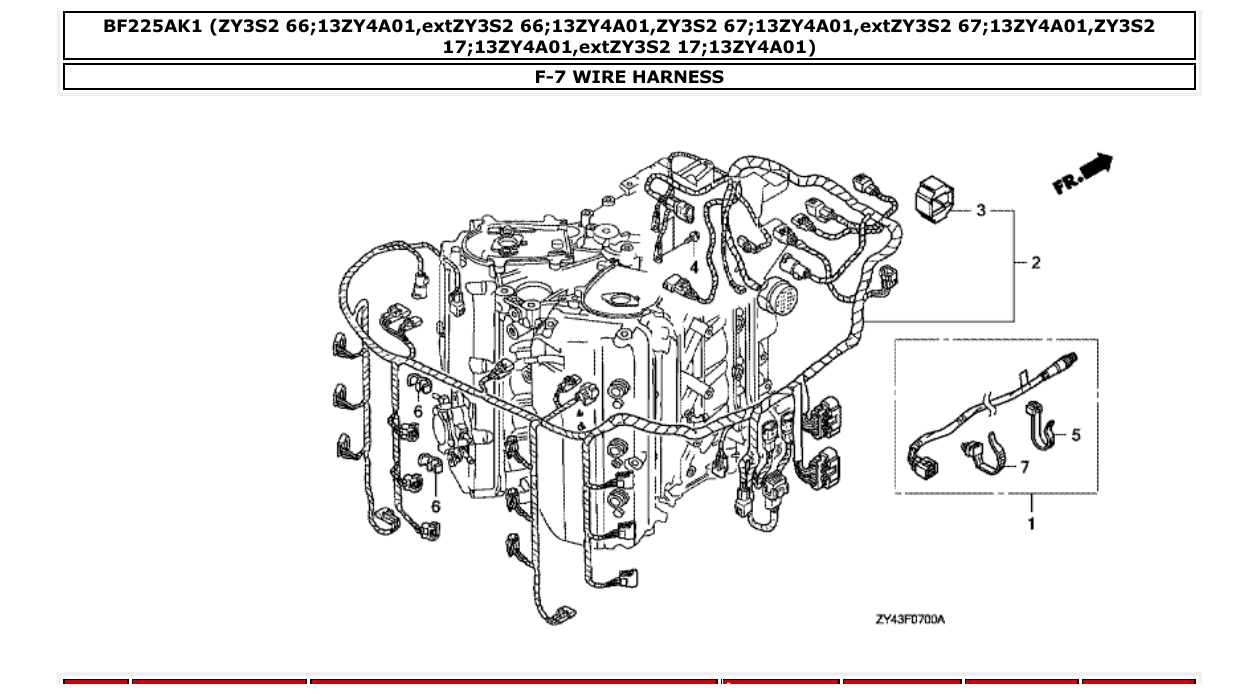 BF225AK1 (ZY3S2 66;13ZY4A01,extZY3S2 66;13ZY4A01,ZY3S2 67;13ZY4A01,extZY3S2 67;13ZY4A01,ZY3S2 17;13ZY4A01,extZY3S2 17;13ZY4A01)

F-7 WIRE HARNESS

FR.

3

2

4

6

6

5

7

1

ZY43F0700A