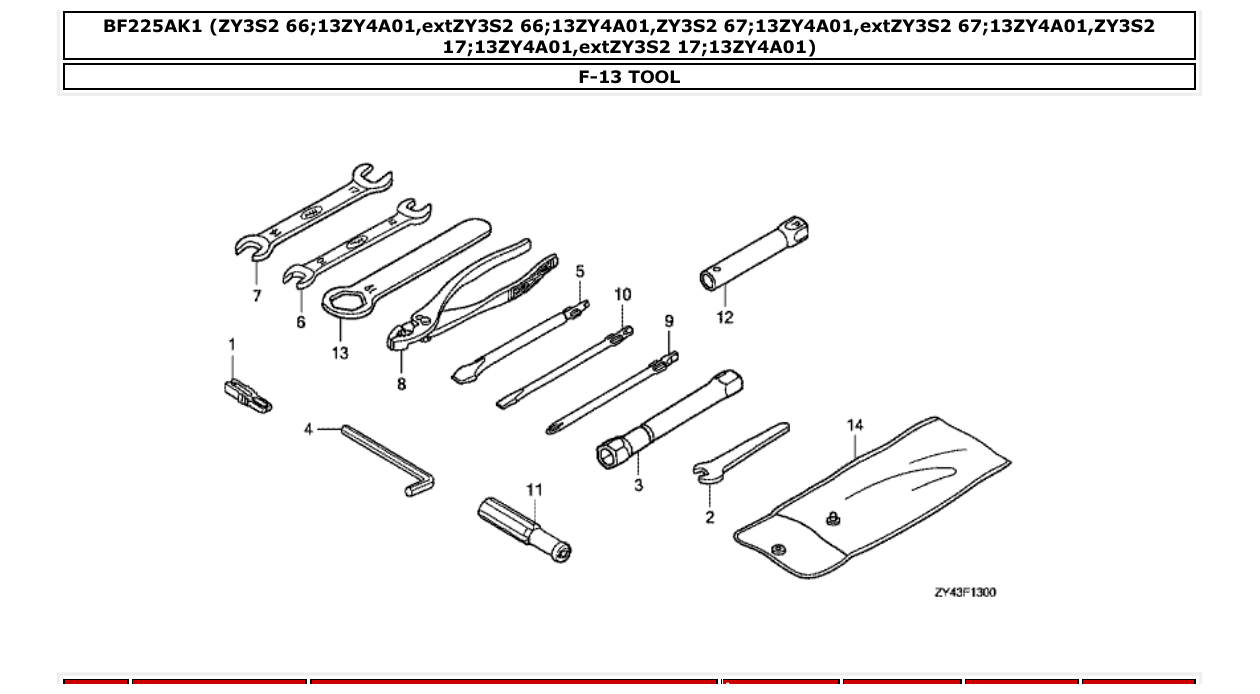 BF225AK1 (ZY3S2 66;13ZY4A01,extZY3S2 66;13ZY4A01,ZY3S2 67;13ZY4A01,extZY3S2 67;13ZY4A01,ZY3S2 17;13ZY4A01,extZY3S2 17;13ZY4A01)

F-13 TOOL

7
6
13
8
5
10
9
12
1
4
11
3
2
14

ZY43F1300