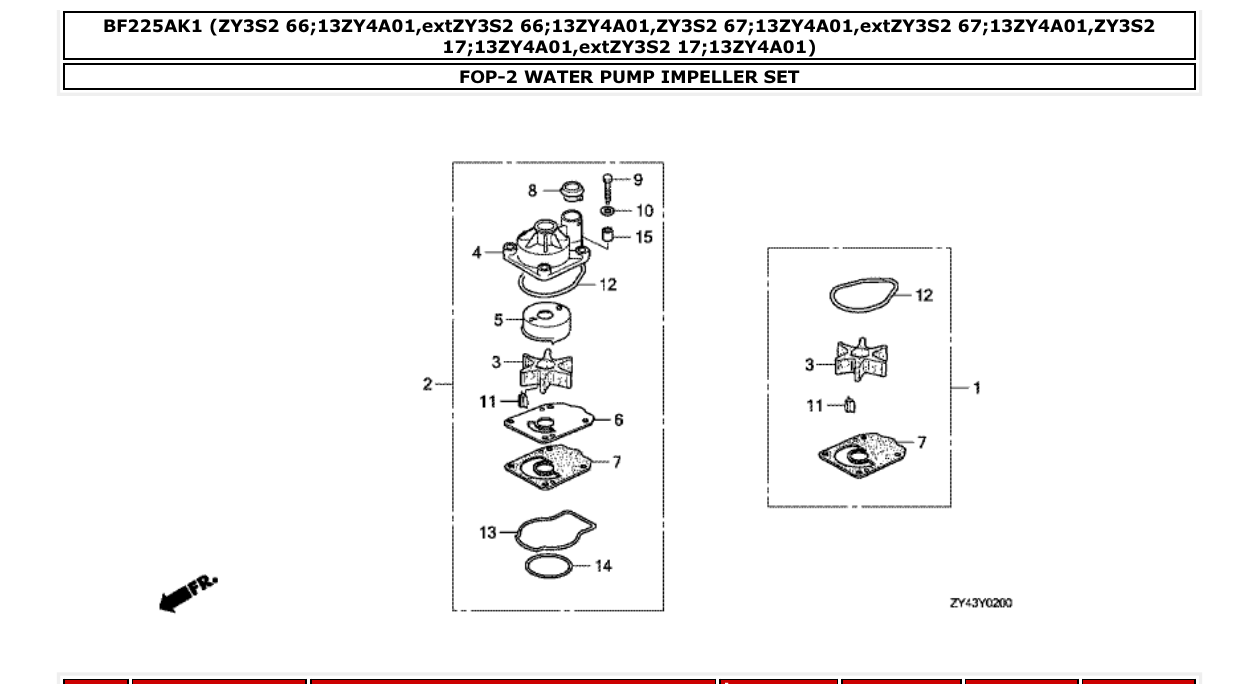 BF225AK1 (ZY3S2 66;13ZY4A01,extZY3S2 66;13ZY4A01,ZY3S2 67;13ZY4A01,extZY3S2 67;13ZY4A01,ZY3S2 17;13ZY4A01,extZY3S2 17;13ZY4A01)

FOP-2 WATER PUMP IMPELLER SET

8
9
10
15
4
12
5
3
2
11
6
7
13
14

12
3
1
11
7

FR.

ZY43Y0200