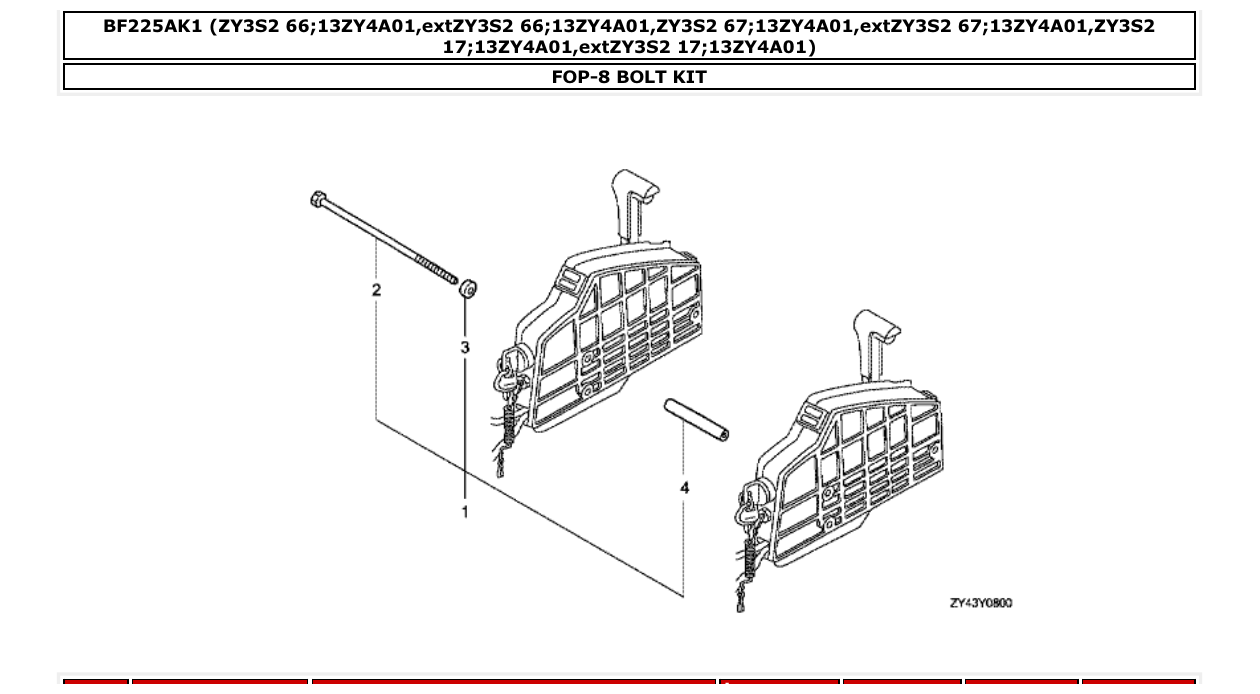 BF225AK1 (ZY3S2 66;13ZY4A01,extZY3S2 66;13ZY4A01,ZY3S2 67;13ZY4A01,extZY3S2 67;13ZY4A01,ZY3S2 17;13ZY4A01,extZY3S2 17;13ZY4A01)

FOP-8 BOLT KIT

2
3
1
4

ZY43Y0800