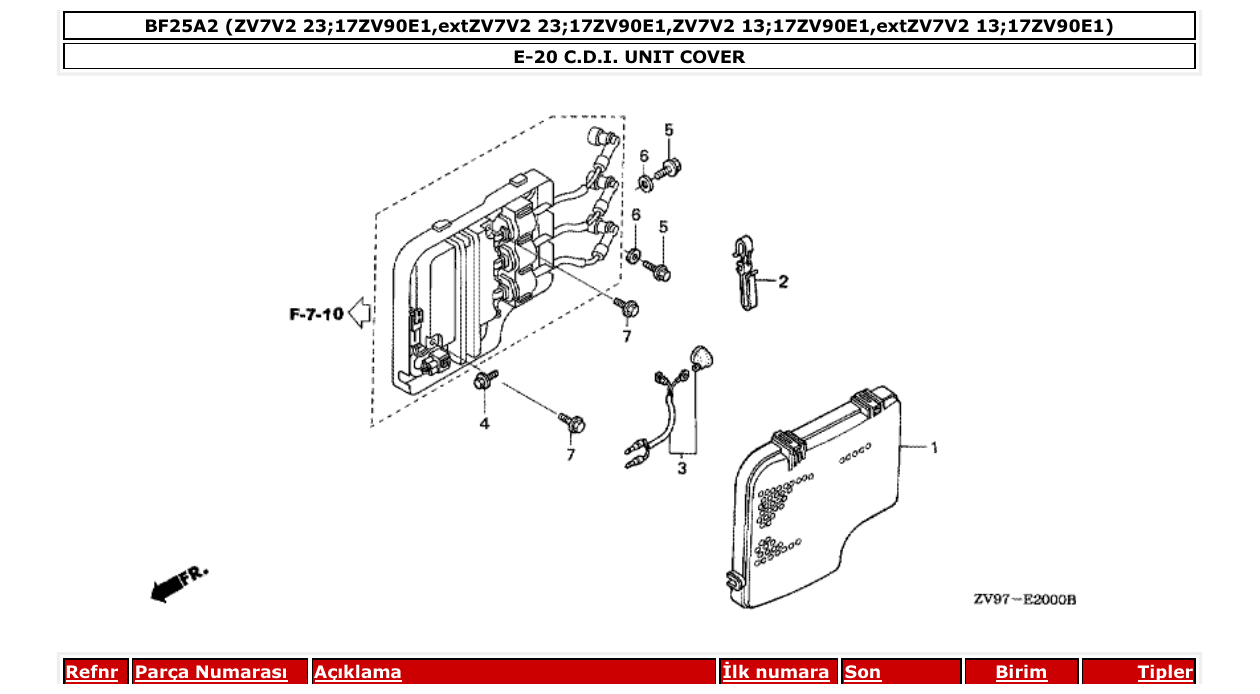 BF25A2 (ZV7V2 23;17ZV90E1,extZV7V2 23;17ZV90E1,ZV7V2 13;17ZV90E1,extZV7V2 13;17ZV90E1)

E-20 C.D.I. UNIT COVER

5
6
6
5
2
F-7-10
7
4
7
3
1
FR.
ZV97-E2000B

| Refnr | Parça Numarası | Açıklama | İlk numara | Son | Birim | Tipler |
|---|---|---|---|---|---|---|