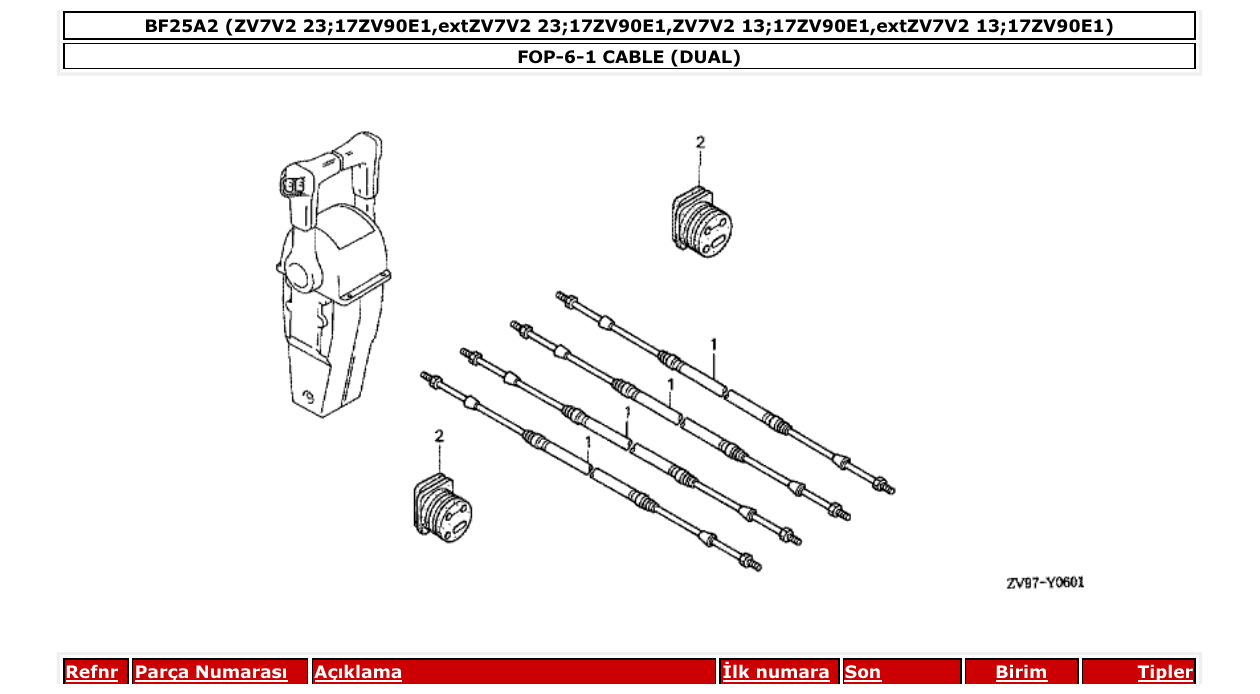 BF25A2 (ZV7V2 23;17ZV90E1,extZV7V2 23;17ZV90E1,ZV7V2 13;17ZV90E1,extZV7V2 13;17ZV90E1)

FOP-6-1 CABLE (DUAL)

2

1

1

1

1

2

ZV97-Y0601

| Refnr | Parça Numarası | Açıklama | İlk numara | Son | Birim | Tipler |
|---|---|---|---|---|---|---|