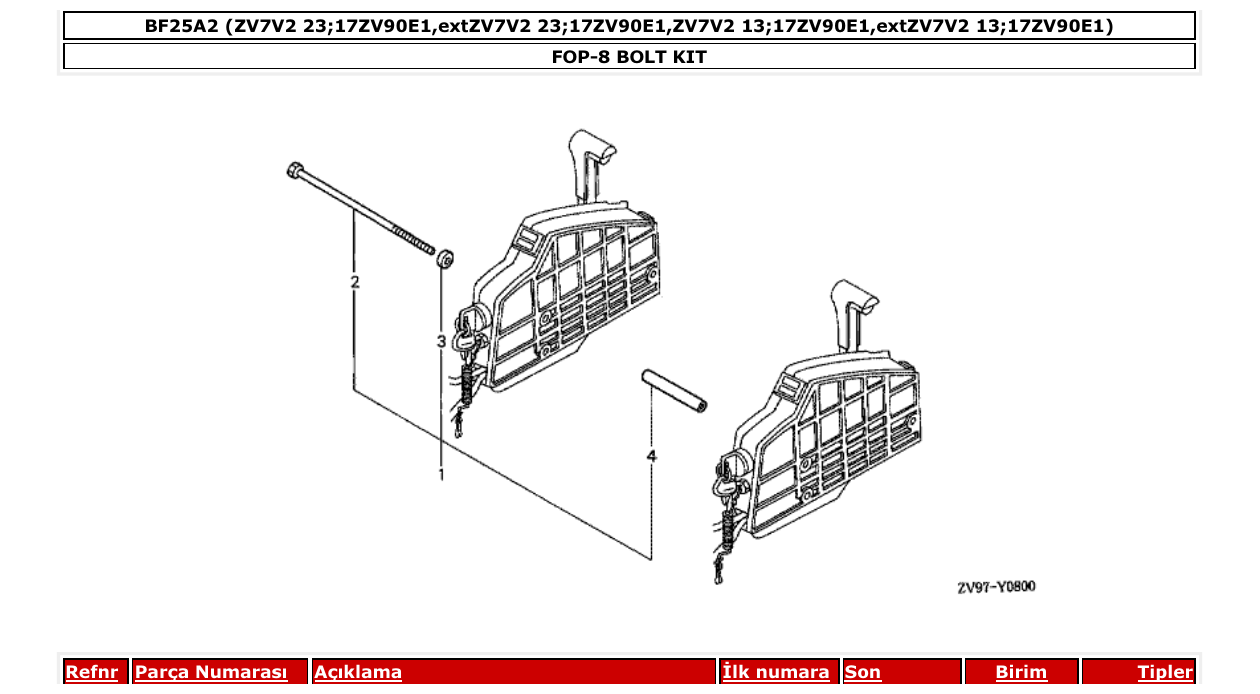 BF25A2 (ZV7V2 23;17ZV90E1,extZV7V2 23;17ZV90E1,ZV7V2 13;17ZV90E1,extZV7V2 13;17ZV90E1)

FOP-8 BOLT KIT

2

3

1

4

ZV97-Y0800

| Refnr | Parça Numarası | Açıklama | İlk numara | Son | Birim | Tipler |
|---|---|---|---|---|---|---|