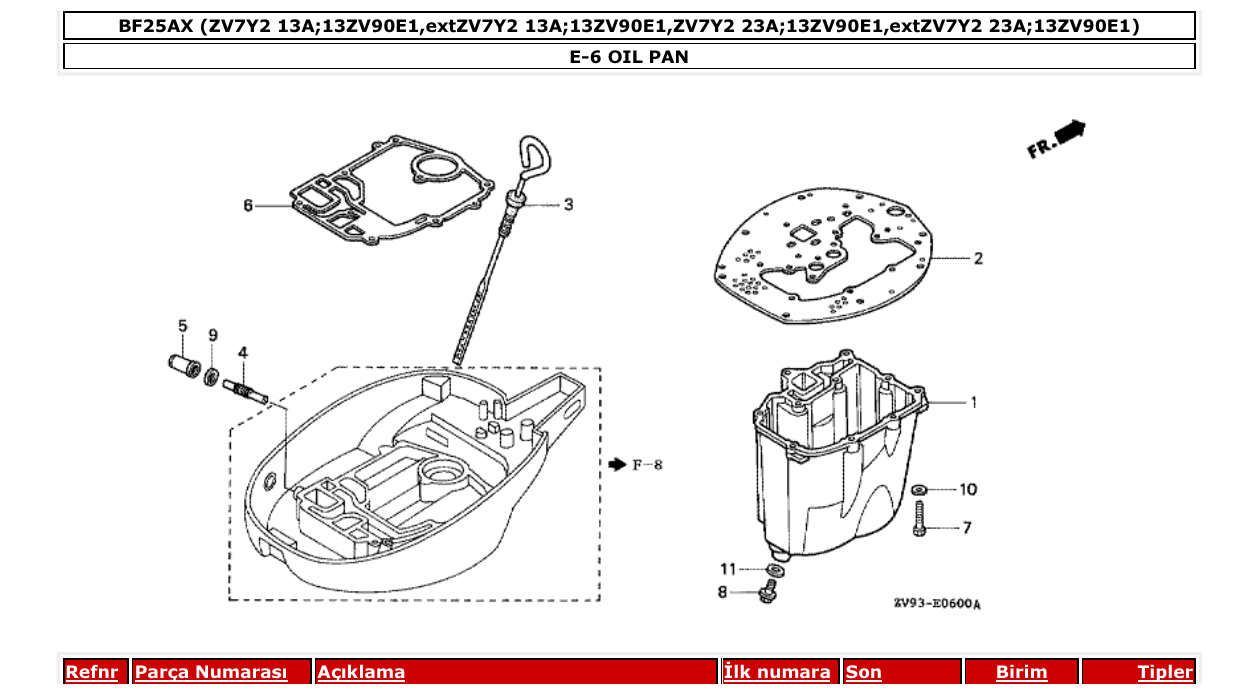 BF25AX (ZV7Y2 13A;13ZV90E1,extZV7Y2 13A;13ZV90E1,ZV7Y2 23A;13ZV90E1,extZV7Y2 23A;13ZV90E1)

E-6 OIL PAN

FR.

6
3
2
5
9
4
1
F-8
10
7
11
8
ZV93-E0600A

| Refnr | Parça Numarası | Açıklama | İlk numara | Son | Birim | Tipler |
|---|---|---|---|---|---|---|