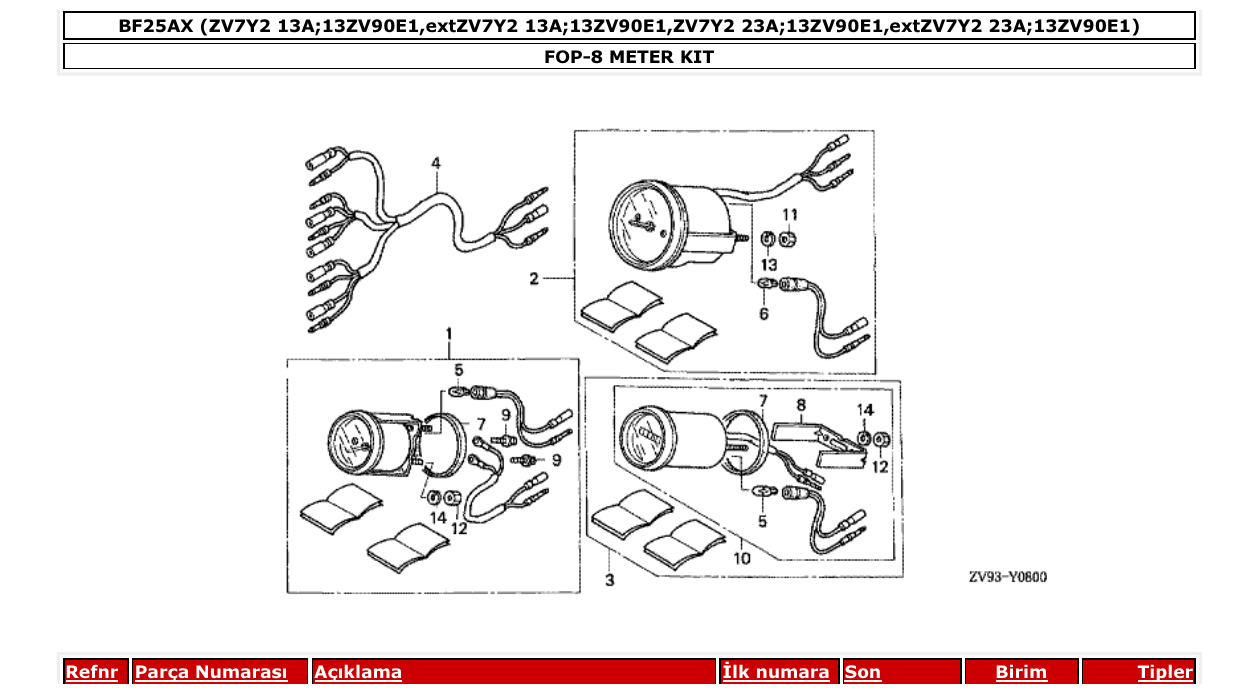 BF25AX (ZV7Y2 13A;13ZV90E1,extZV7Y2 13A;13ZV90E1,ZV7Y2 23A;13ZV90E1,extZV7Y2 23A;13ZV90E1)

FOP-8 METER KIT

4
2
11
13
6
1
5
7
9
9
14
12
7
8
14
12
5
10
3
ZV93-Y0800

| Refnr | Parça Numarası | Açıklama | İlk numara | Son | Birim | Tipler |
|---|---|---|---|---|---|---|