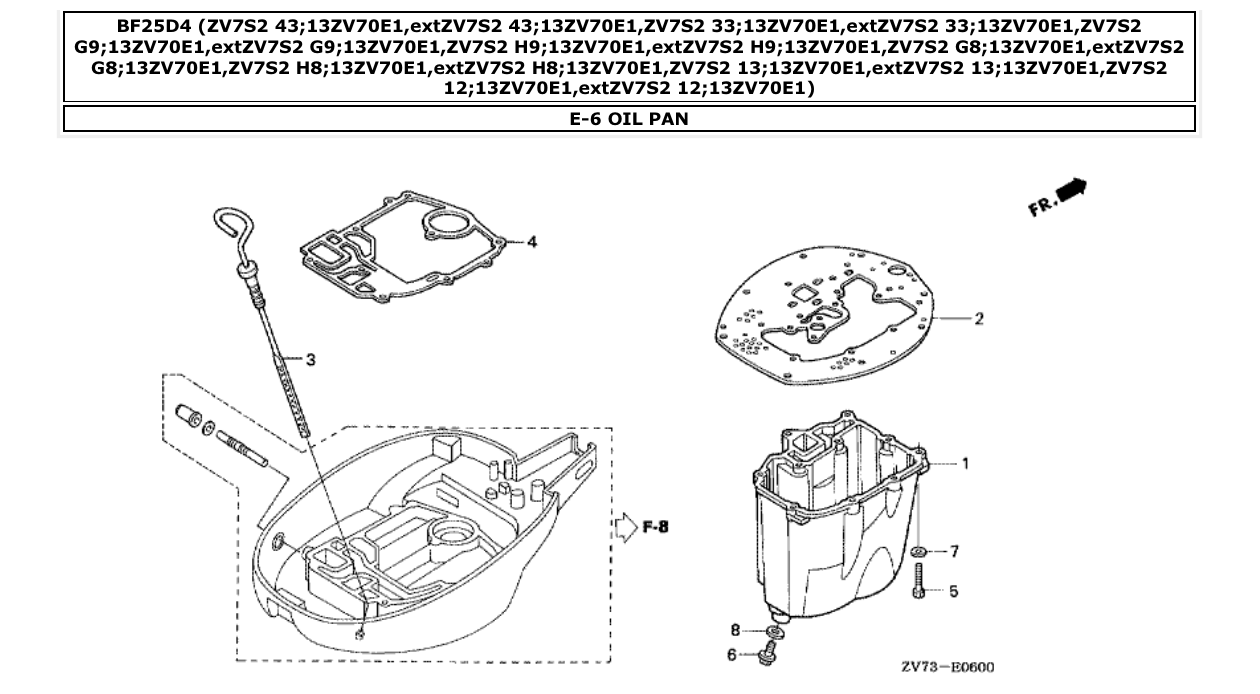 BF25D4 (ZV7S2 43;13ZV70E1,extZV7S2 43;13ZV70E1,ZV7S2 33;13ZV70E1,extZV7S2 33;13ZV70E1,ZV7S2 G9;13ZV70E1,extZV7S2 G9;13ZV70E1,ZV7S2 H9;13ZV70E1,extZV7S2 H9;13ZV70E1,ZV7S2 G8;13ZV70E1,extZV7S2 G8;13ZV70E1,ZV7S2 H8;13ZV70E1,extZV7S2 H8;13ZV70E1,ZV7S2 13;13ZV70E1,extZV7S2 13;13ZV70E1,ZV7S2 12;13ZV70E1,extZV7S2 12;13ZV70E1)

E-6 OIL PAN

FR.

4

2

3

1

F-8

7

5

8

6

ZV73-E0600