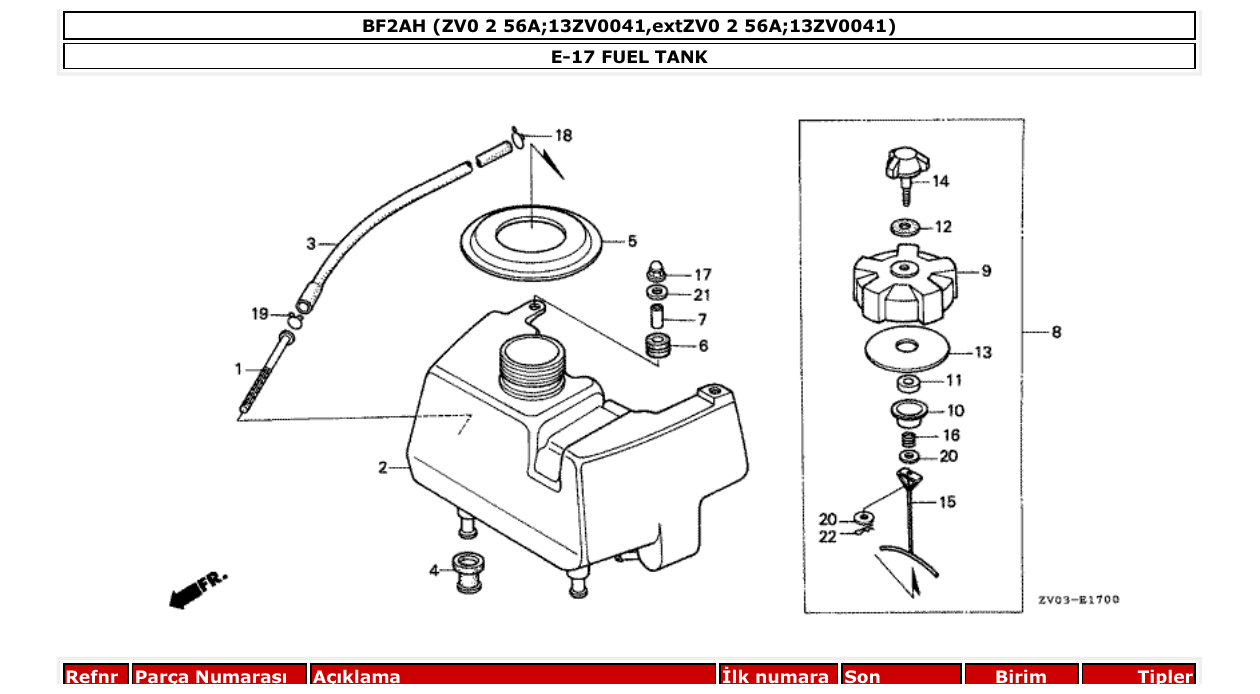 BF2AH (ZV0 2 56A;13ZV0041,extZV0 2 56A;13ZV0041)

E-17 FUEL TANK

18
3
5
17
21
19
7
6
1
2
4
FR.
14
12
9
8
13
11
10
16
20
15
20
22
ZV03-E1700

| Refnr | Parça Numarası | Açıklama | İlk numara | Son | Birim | Tipler |
|---|---|---|---|---|---|---|