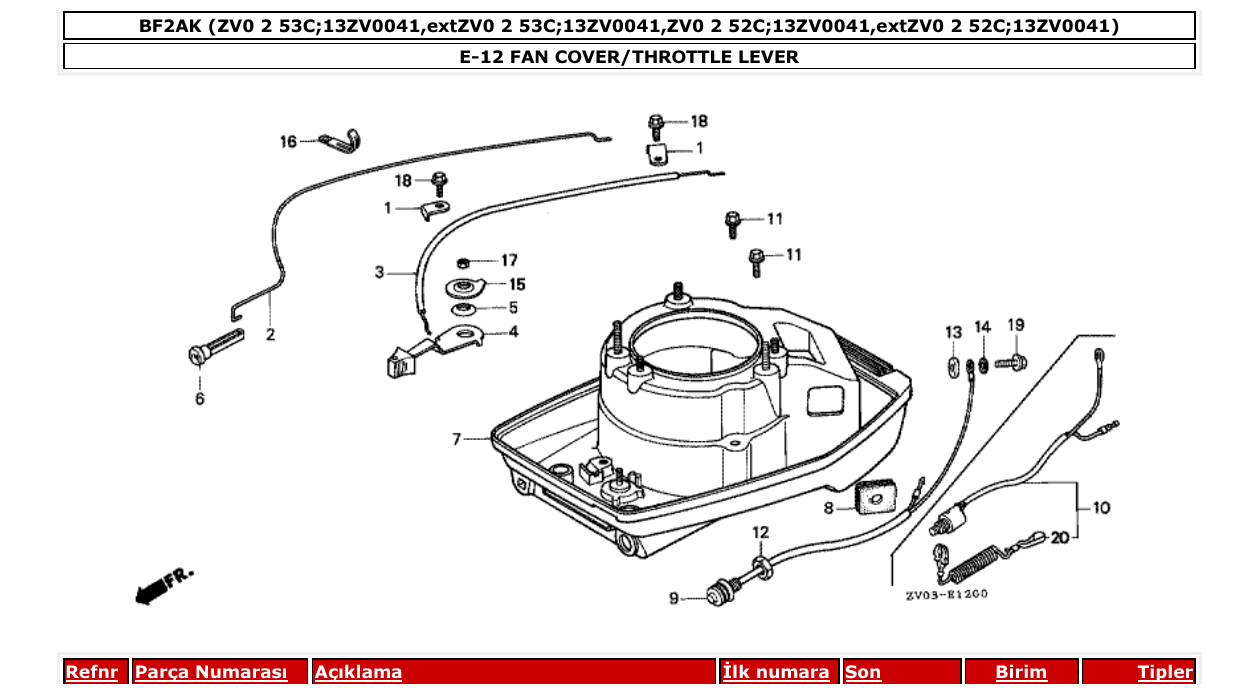 BF2AK (ZV0 2 53C;13ZV0041,extZV0 2 53C;13ZV0041,ZV0 2 52C;13ZV0041,extZV0 2 52C;13ZV0041)

E-12 FAN COVER/THROTTLE LEVER

16
18
1
18
1
11
11
3
17
15
5
4
2
6
13
14
19
7
8
10
20
12
9
FR.
ZV03-E1200

| Refnr | Parça Numarası | Açıklama | İlk numara | Son | Birim | Tipler |
|---|---|---|---|---|---|---|