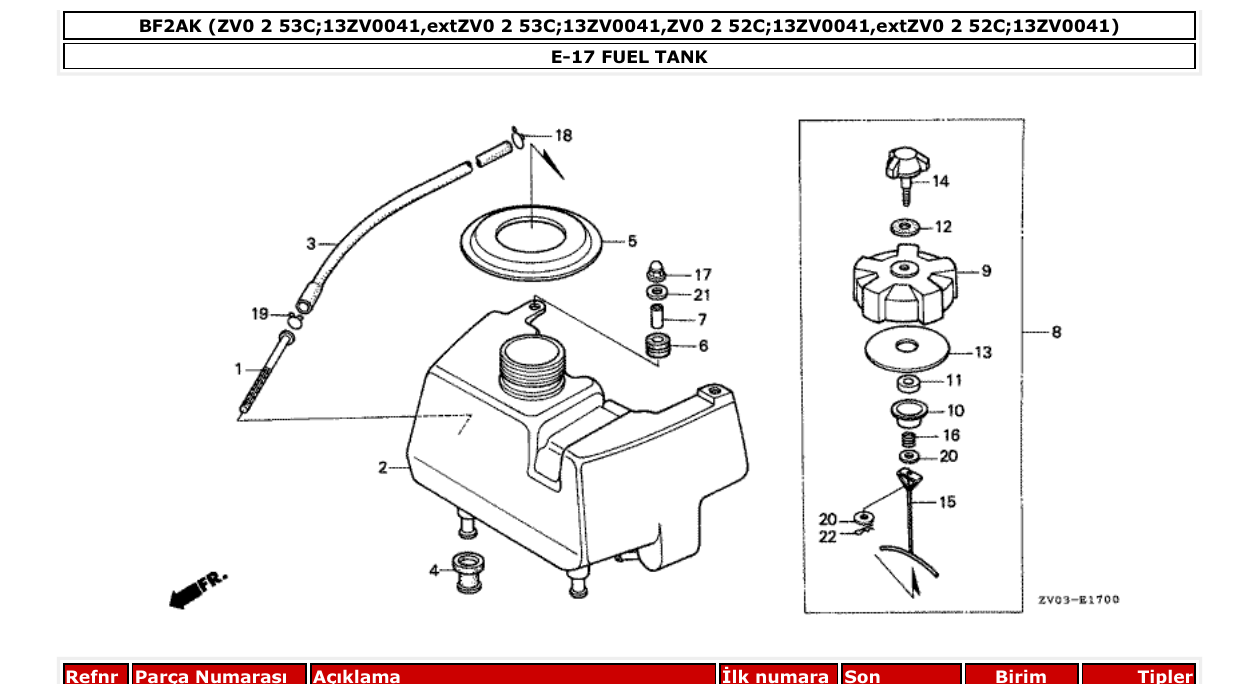 BF2AK (ZV0 2 53C;13ZV0041,extZV0 2 53C;13ZV0041,ZV0 2 52C;13ZV0041,extZV0 2 52C;13ZV0041)

E-17 FUEL TANK

18
3
5
17
21
19
7
6
1
2
4
FR.
14
12
9
8
13
11
10
16
20
15
20
22
ZV03-E1700

| Refnr | Parça Numarası | Açıklama | İlk numara | Son | Birim | Tipler |
|---|---|---|---|---|---|---|