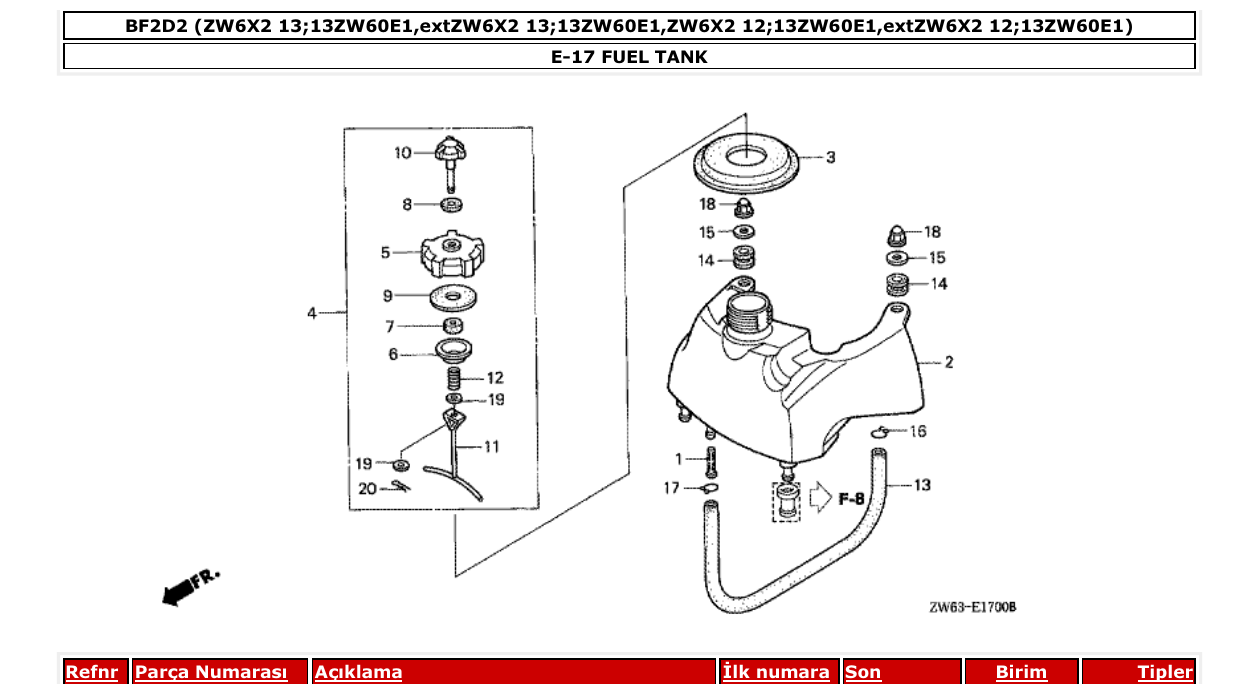 BF2D2 (ZW6X2 13;13ZW60E1,extZW6X2 13;13ZW60E1,ZW6X2 12;13ZW60E1,extZW6X2 12;13ZW60E1)

E-17 FUEL TANK

10
8
5
9
4
7
6
12
19
11
19
20
3
18
15
14
18
15
14
2
16
1
17
F-8
13
FR.

ZW63-E1700B

| Refnr | Parça Numarası | Açıklama | İlk numara | Son | Birim | Tipler |
|---|---|---|---|---|---|---|