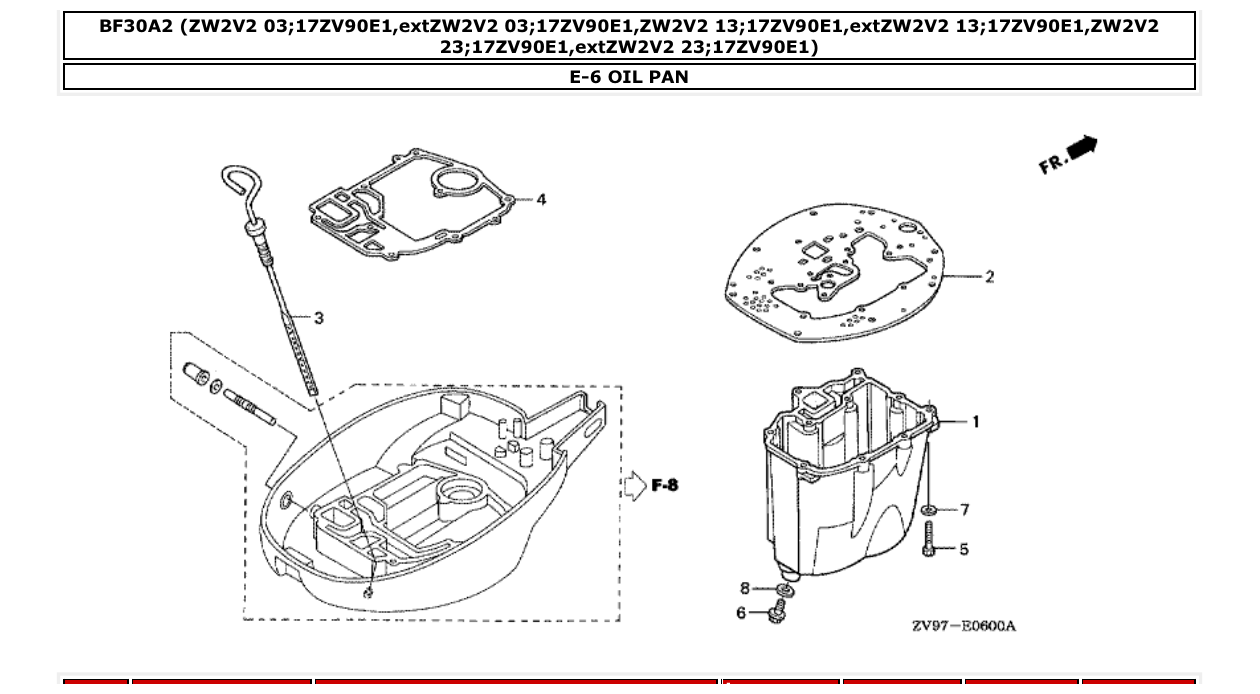 BF30A2 (ZW2V2 03;17ZV90E1,extZW2V2 03;17ZV90E1,ZW2V2 13;17ZV90E1,extZW2V2 13;17ZV90E1,ZW2V2 23;17ZV90E1,extZW2V2 23;17ZV90E1)

E-6 OIL PAN

FR.

4

2

3

1

F-8

7

5

8

6

ZV97-E0600A