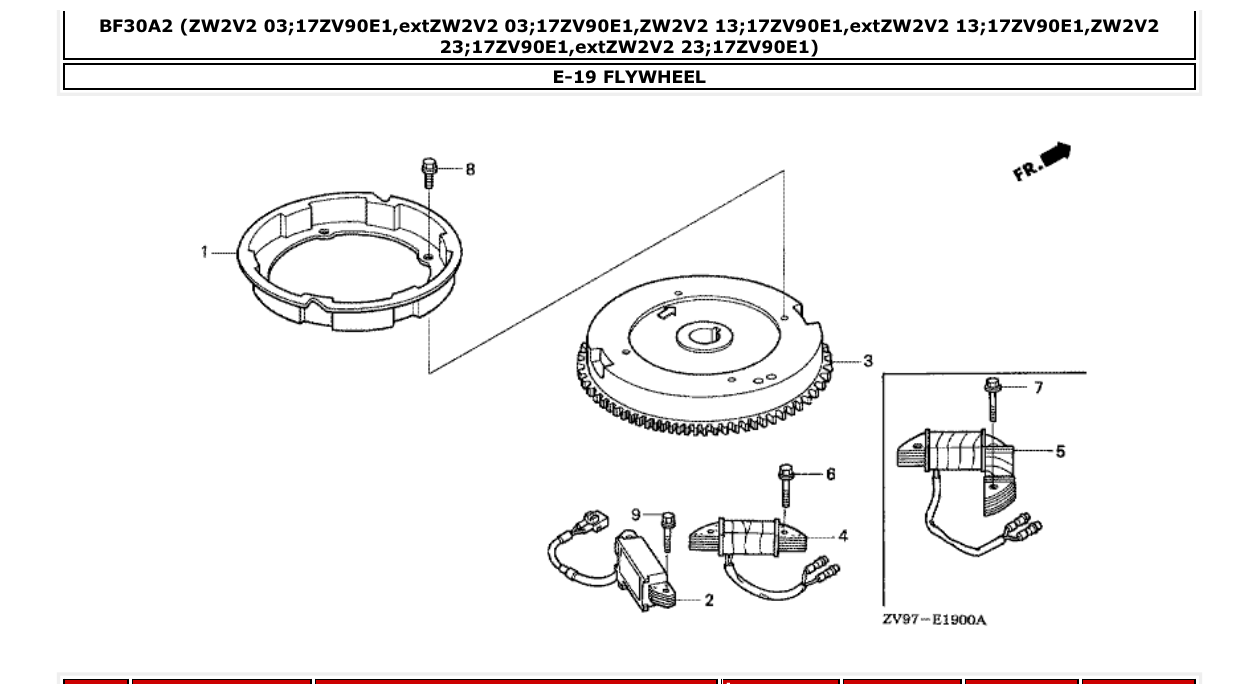 BF30A2 (ZW2V2 03;17ZV90E1,extZW2V2 03;17ZV90E1,ZW2V2 13;17ZV90E1,extZW2V2 13;17ZV90E1,ZW2V2 23;17ZV90E1,extZW2V2 23;17ZV90E1)

E-19 FLYWHEEL

FR.

8
1
3
7
5
6
9
4
2

ZV97-E1900A