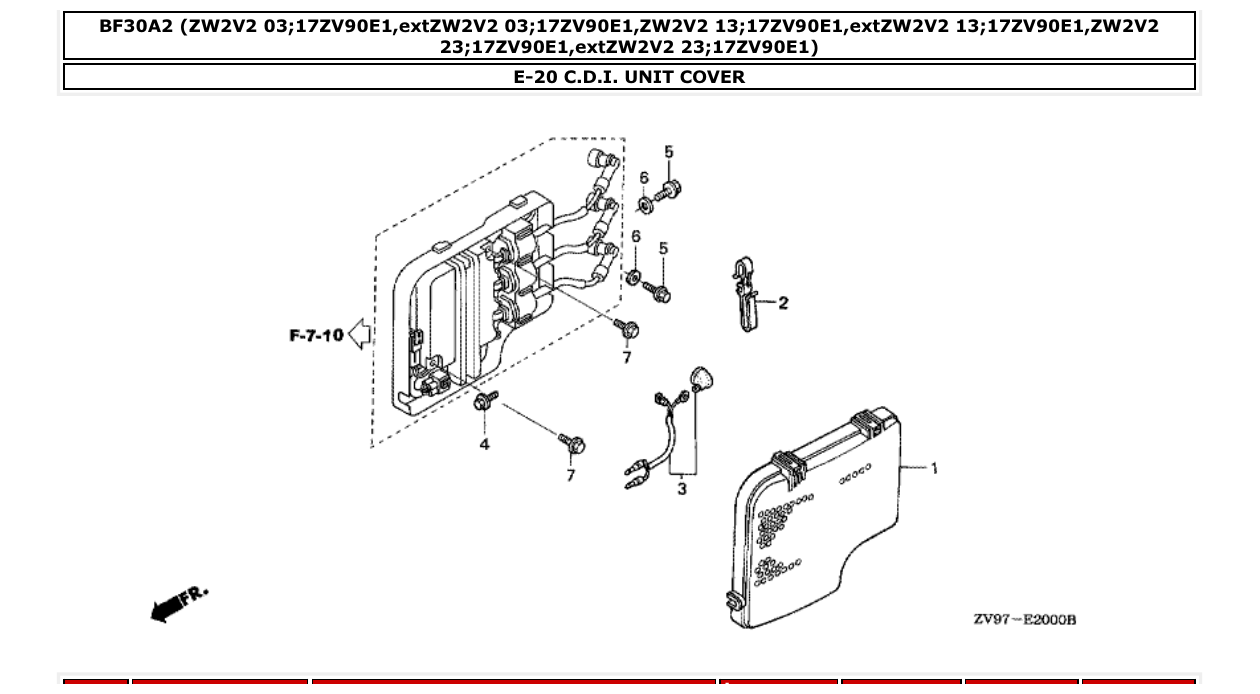 BF30A2 (ZW2V2 03;17ZV90E1,extZW2V2 03;17ZV90E1,ZW2V2 13;17ZV90E1,extZW2V2 13;17ZV90E1,ZW2V2 23;17ZV90E1,extZW2V2 23;17ZV90E1)

E-20 C.D.I. UNIT COVER

5
6
6
5
2
F-7-10
7
4
7
3
1
FR.
ZV97-E2000B