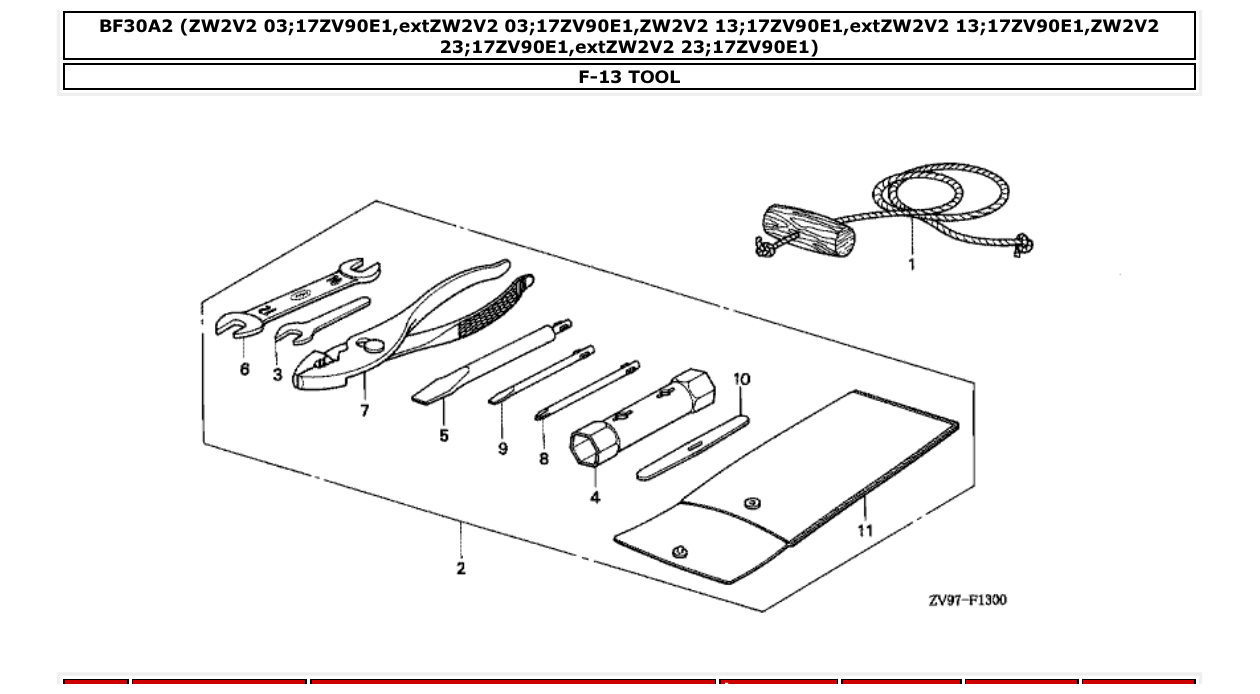 BF30A2 (ZW2V2 03;17ZV90E1,extZW2V2 03;17ZV90E1,ZW2V2 13;17ZV90E1,extZW2V2 13;17ZV90E1,ZW2V2 23;17ZV90E1,extZW2V2 23;17ZV90E1)

F-13 TOOL

1
6
3
7
5
9
8
10
4
11
2
ZV97-F1300