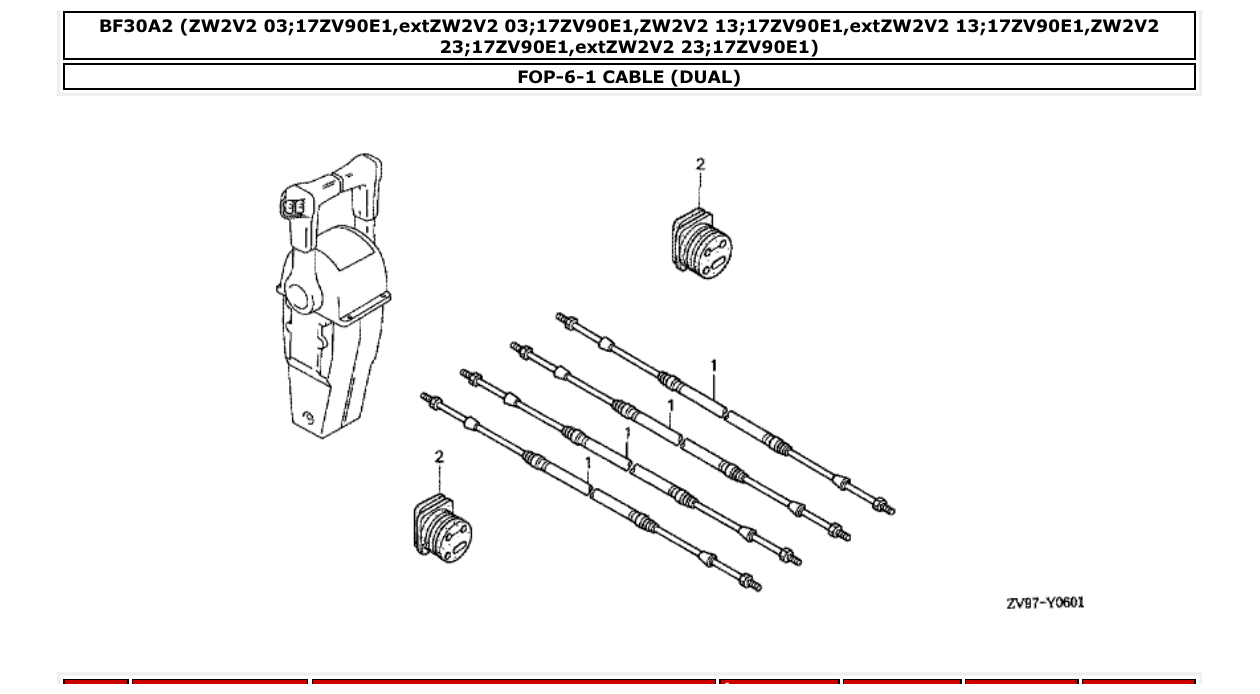 BF30A2 (ZW2V2 03;17ZV90E1,extZW2V2 03;17ZV90E1,ZW2V2 13;17ZV90E1,extZW2V2 13;17ZV90E1,ZW2V2 23;17ZV90E1,extZW2V2 23;17ZV90E1)

FOP-6-1 CABLE (DUAL)

2

1

1

1

1

2

ZV97-Y0601