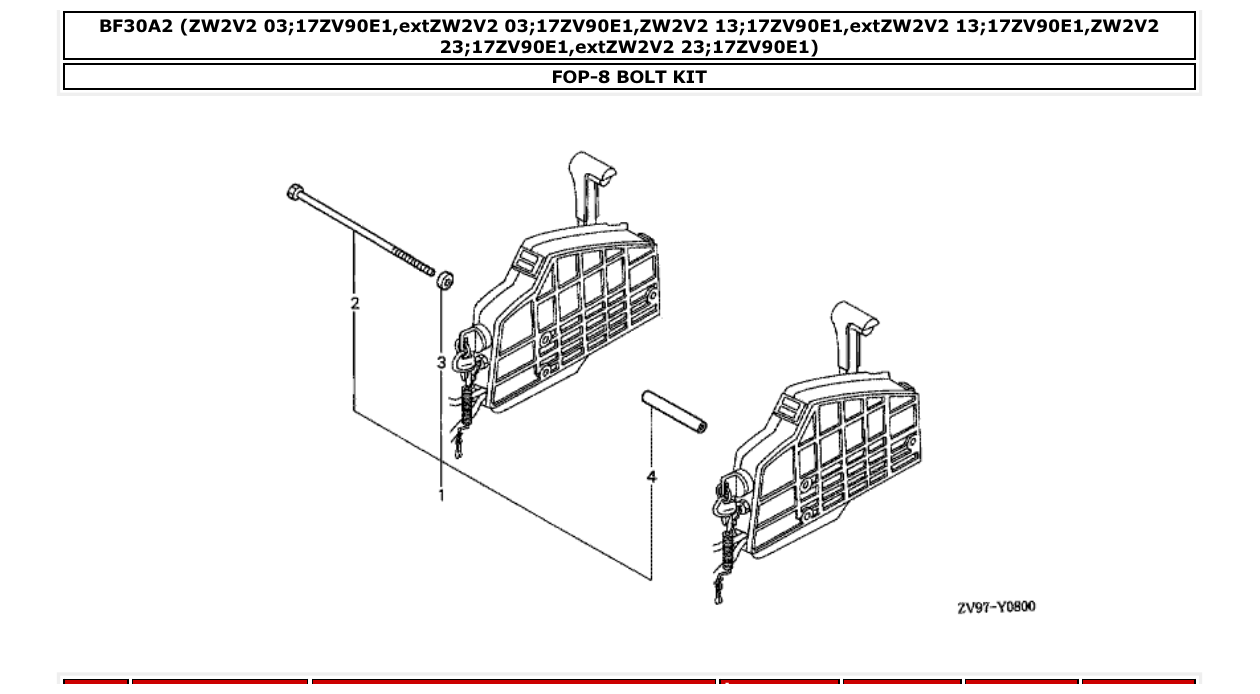 BF30A2 (ZW2V2 03;17ZV90E1,extZW2V2 03;17ZV90E1,ZW2V2 13;17ZV90E1,extZW2V2 13;17ZV90E1,ZW2V2 23;17ZV90E1,extZW2V2 23;17ZV90E1)

FOP-8 BOLT KIT

2
3
1
4

ZV97-Y0800