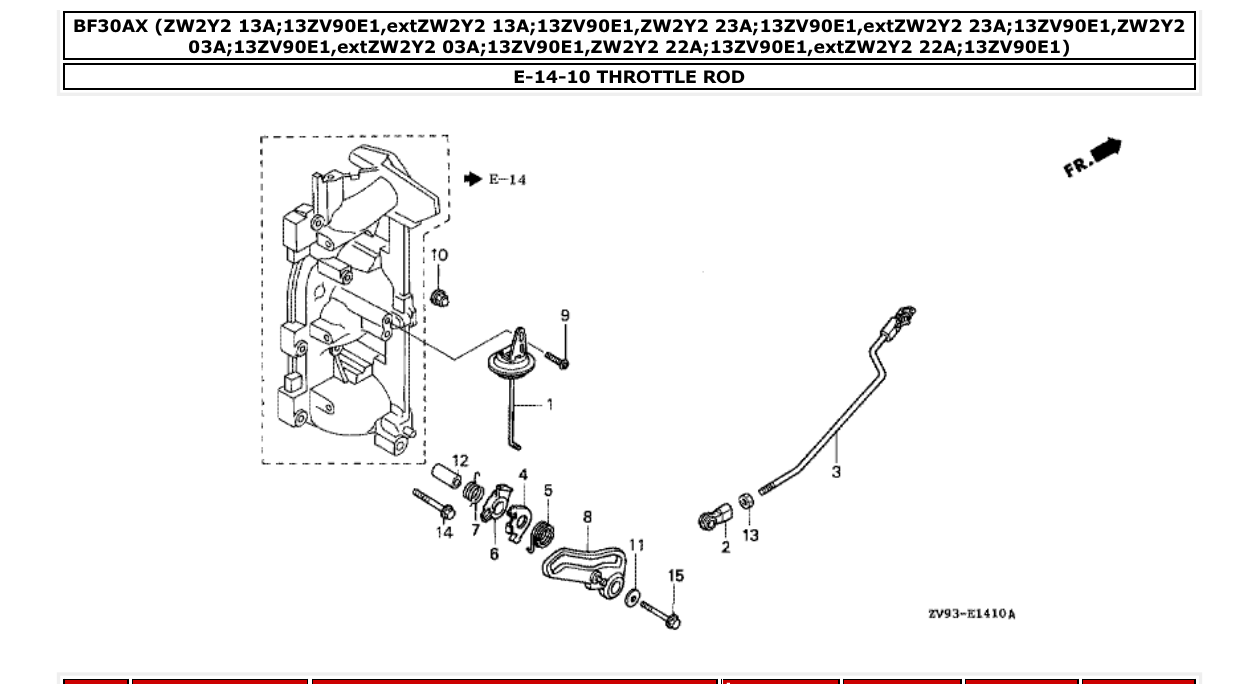 BF30AX (ZW2Y2 13A;13ZV90E1,extZW2Y2 13A;13ZV90E1,ZW2Y2 23A;13ZV90E1,extZW2Y2 23A;13ZV90E1,ZW2Y2 03A;13ZV90E1,extZW2Y2 03A;13ZV90E1,ZW2Y2 22A;13ZV90E1,extZW2Y2 22A;13ZV90E1)

E-14-10 THROTTLE ROD

E-14

FR.

10

9

1

3

12

4

5

8

7

6

14

11

15

2

13

ZV93-E1410A