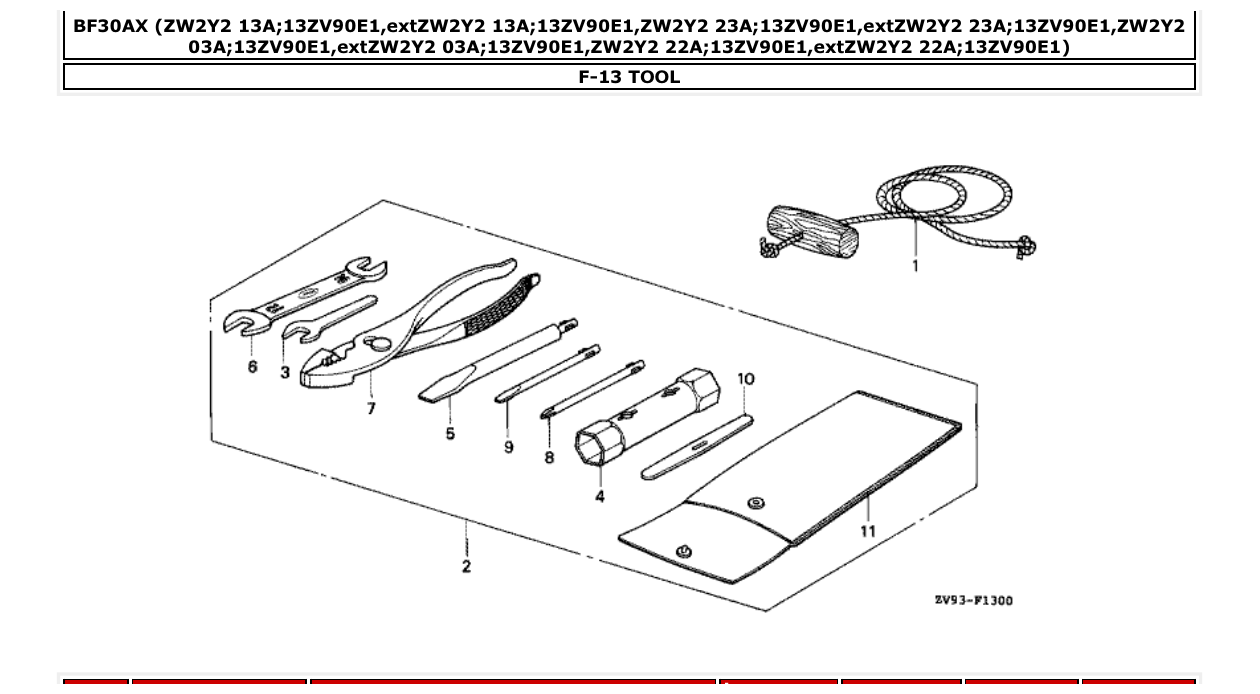 BF30AX (ZW2Y2 13A;13ZV90E1,extZW2Y2 13A;13ZV90E1,ZW2Y2 23A;13ZV90E1,extZW2Y2 23A;13ZV90E1,ZW2Y2 03A;13ZV90E1,extZW2Y2 03A;13ZV90E1,ZW2Y2 22A;13ZV90E1,extZW2Y2 22A;13ZV90E1)

F-13 TOOL

1

6
3
7
5
9
8
10
4
11
2

ZV93-F1300