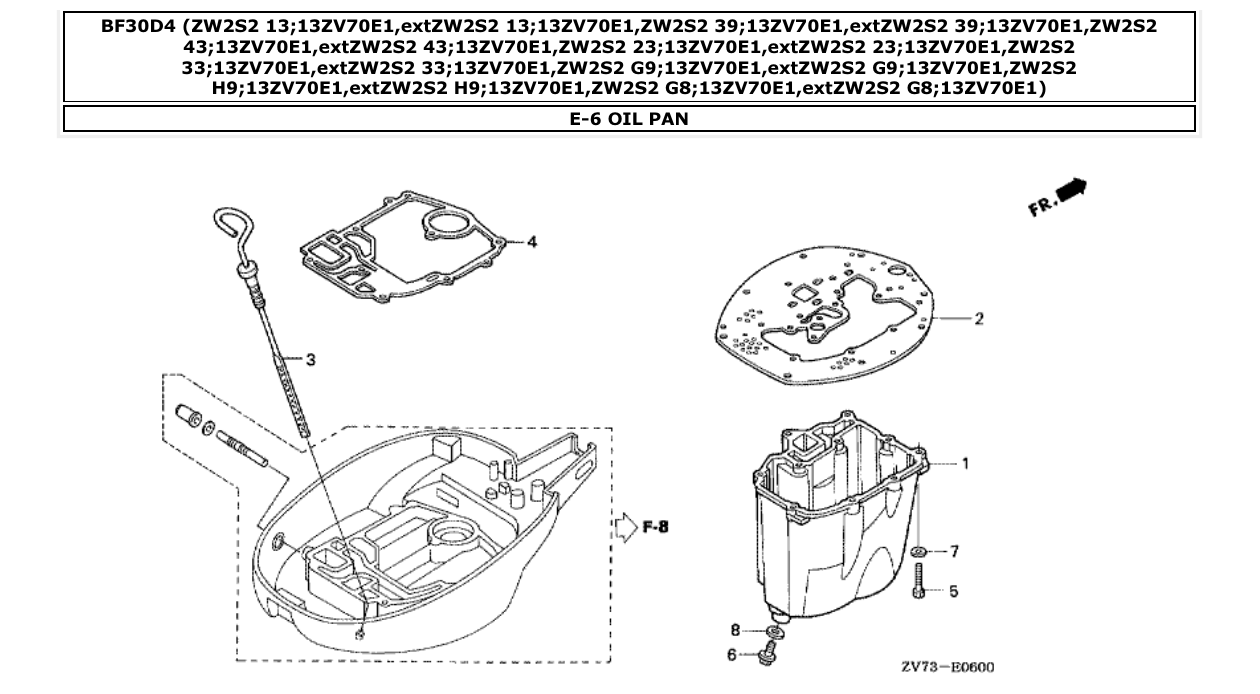 BF30D4 (ZW2S2 13;13ZV70E1,extZW2S2 13;13ZV70E1,ZW2S2 39;13ZV70E1,extZW2S2 39;13ZV70E1,ZW2S2 43;13ZV70E1,extZW2S2 43;13ZV70E1,ZW2S2 23;13ZV70E1,extZW2S2 23;13ZV70E1,ZW2S2 33;13ZV70E1,extZW2S2 33;13ZV70E1,ZW2S2 G9;13ZV70E1,extZW2S2 G9;13ZV70E1,ZW2S2 H9;13ZV70E1,extZW2S2 H9;13ZV70E1,ZW2S2 G8;13ZV70E1,extZW2S2 G8;13ZV70E1)

E-6 OIL PAN

FR.

4

2

3

1

F-8

7

5

8

6

ZV73-E0600