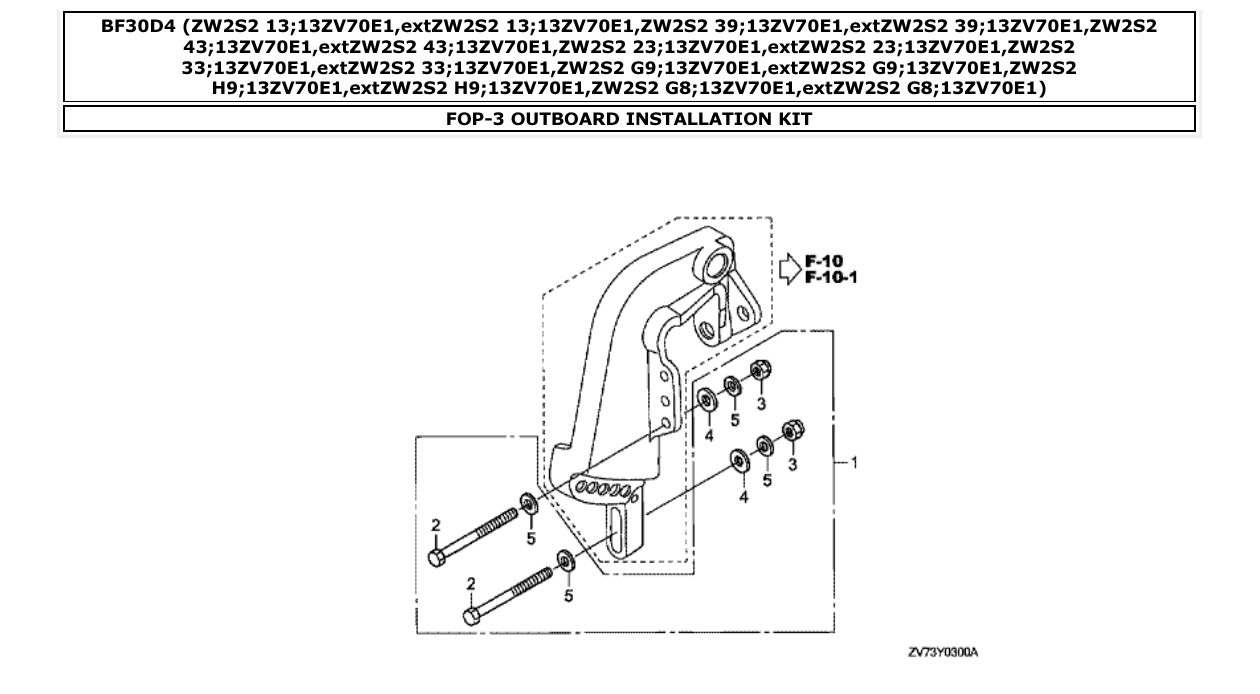 BF30D4 (ZW2S2 13;13ZV70E1,extZW2S2 13;13ZV70E1,ZW2S2 39;13ZV70E1,extZW2S2 39;13ZV70E1,ZW2S2 43;13ZV70E1,extZW2S2 43;13ZV70E1,ZW2S2 23;13ZV70E1,extZW2S2 23;13ZV70E1,ZW2S2 33;13ZV70E1,extZW2S2 33;13ZV70E1,ZW2S2 G9;13ZV70E1,extZW2S2 G9;13ZV70E1,ZW2S2 H9;13ZV70E1,extZW2S2 H9;13ZV70E1,ZW2S2 G8;13ZV70E1,extZW2S2 G8;13ZV70E1)

FOP-3 OUTBOARD INSTALLATION KIT

F-10
F-10-1

4
5
3
4
5
3
1
2
5
2
5

ZV73Y0300A