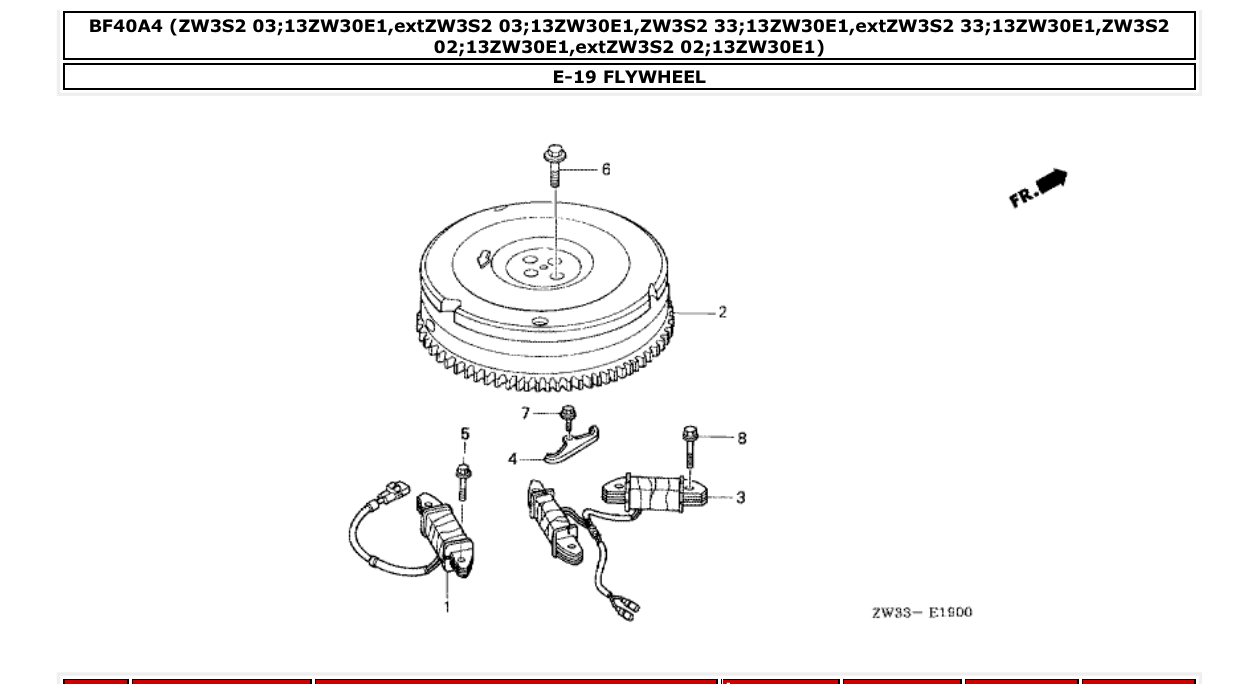 BF40A4 (ZW3S2 03;13ZW30E1,extZW3S2 03;13ZW30E1,ZW3S2 33;13ZW30E1,extZW3S2 33;13ZW30E1,ZW3S2 02;13ZW30E1,extZW3S2 02;13ZW30E1)

E-19 FLYWHEEL

6
FR.
2
7
5
8
4
3
1
ZW3S— E1900