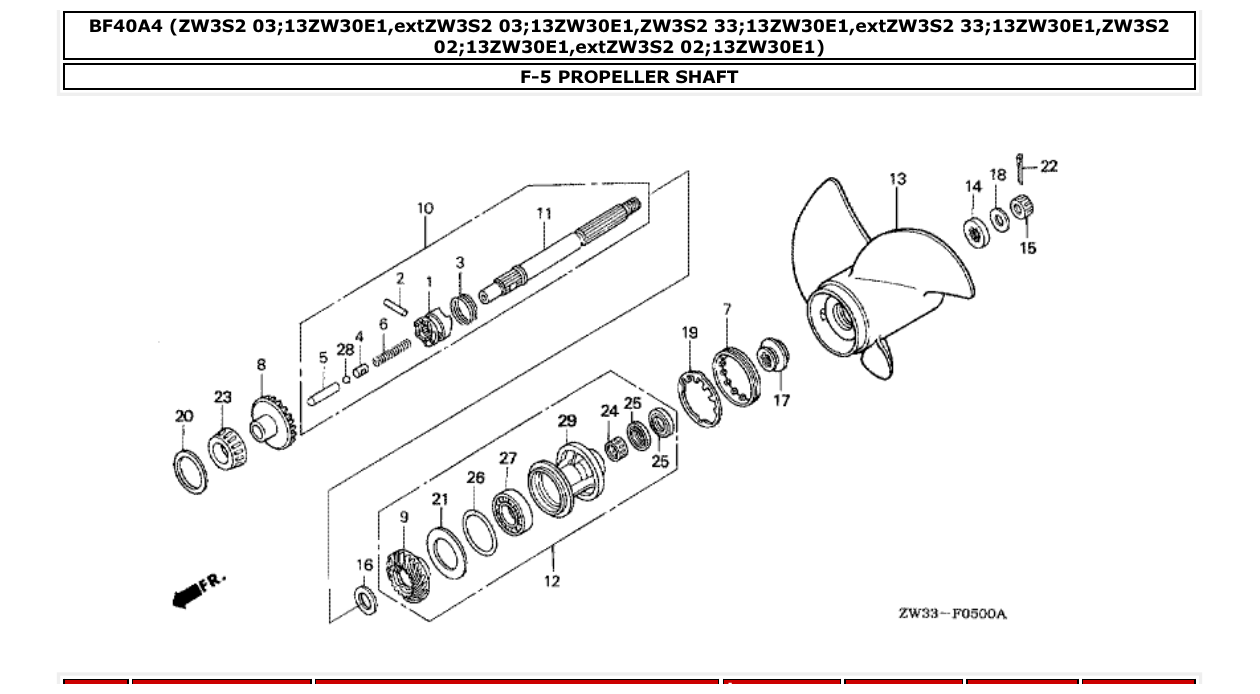 BF40A4 (ZW3S2 03;13ZW30E1,extZW3S2 03;13ZW30E1,ZW3S2 33;13ZW30E1,extZW3S2 33;13ZW30E1,ZW3S2 02;13ZW30E1,extZW3S2 02;13ZW30E1)

F-5 PROPELLER SHAFT

10
11
2
1
3
6
4
28
5
8
23
20
13
14
18
22
15
7
19
17
29
24
25
25
27
26
21
9
16
12
FR.
ZW33-F0500A